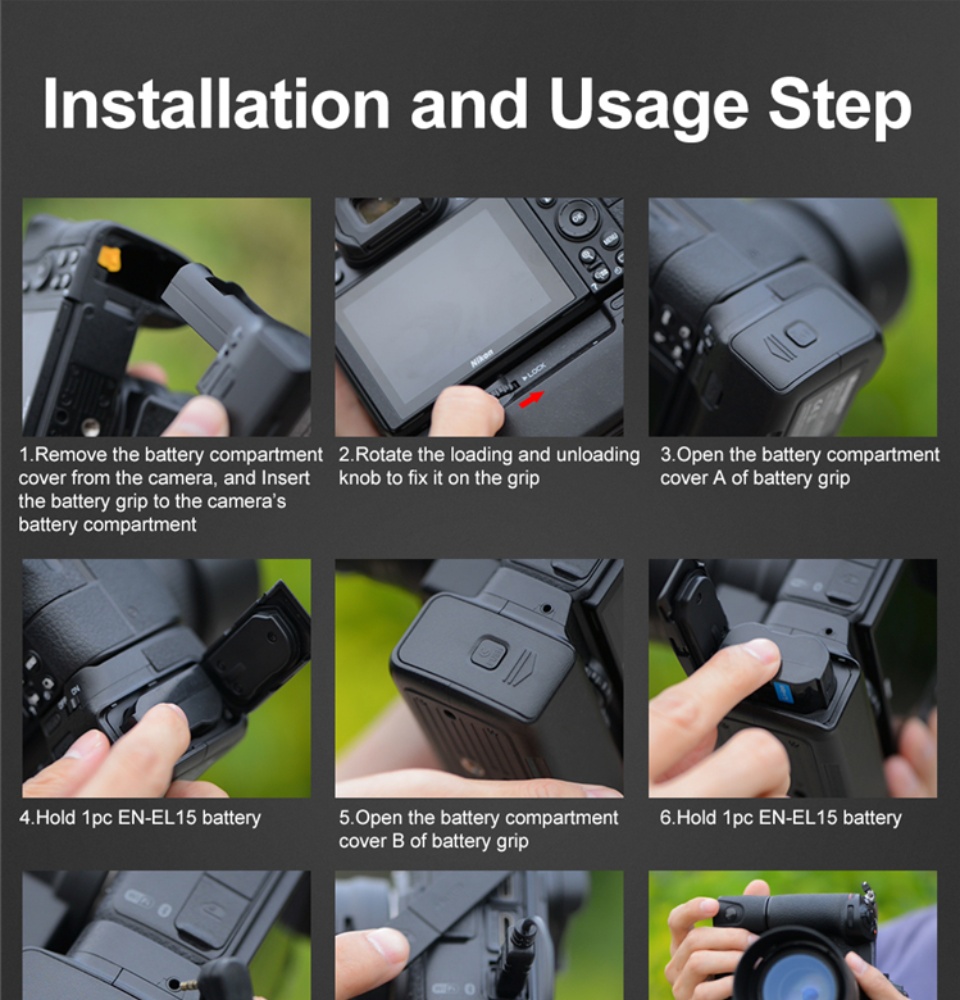 Installation and Usage Step

Nikon
LOCK

1.Remove the battery compartment cover from the camera, and Insert the battery grip to the camera's battery compartment

2.Rotate the loading and unloading knob to fix it on the grip

3.Open the battery compartment cover A of battery grip

4.Hold 1pc EN-EL15 battery

5.Open the battery compartment cover B of battery grip

6.Hold 1pc EN-EL15 battery