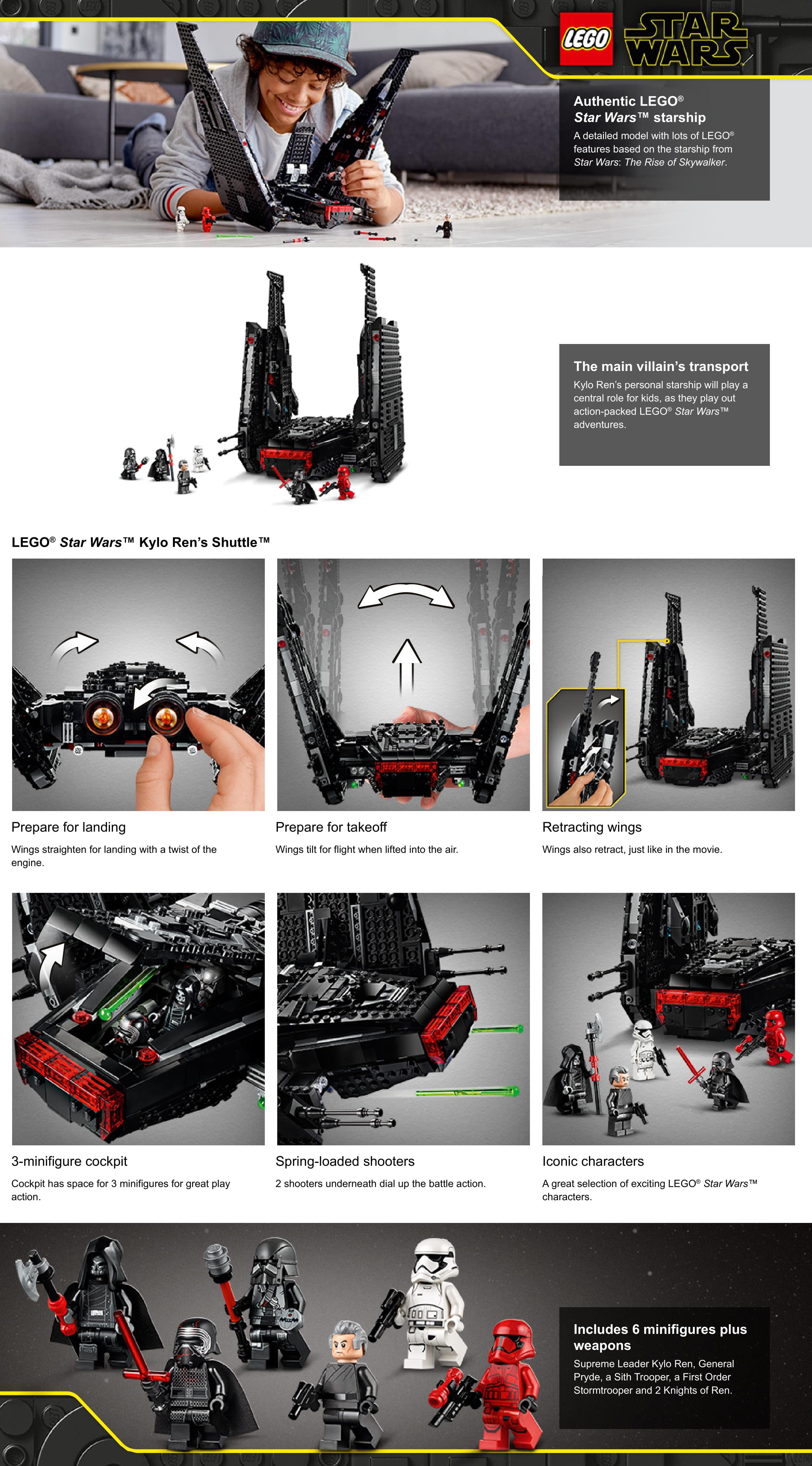 LEGO STAR WARS

Authentic LEGO® Star Wars™ starship

A detailed model with lots of LEGO® features based on the starship from Star Wars: The Rise of Skywalker.

The main villain's transport

Kylo Ren's personal starship will play a central role for kids, as they play out action-packed LEGO® Star Wars™ adventures.

LEGO® Star Wars™ Kylo Ren's Shuttle™

Prepare for landing

Wings straighten for landing with a twist of the engine.

Prepare for takeoff

Wings tilt for flight when lifted into the air.

Retracting wings

Wings also retract, just like in the movie.

3-minifigure cockpit

Cockpit has space for 3 minifigures for great play action.

Spring-loaded shooters

2 shooters underneath dial up the battle action.

Iconic characters

A great selection of exciting LEGO® Star Wars™ characters.

Includes 6 minifigures plus weapons

Supreme Leader Kylo Ren, General Pryde, a Sith Trooper, a First Order Stormtrooper and 2 Knights of Ren.