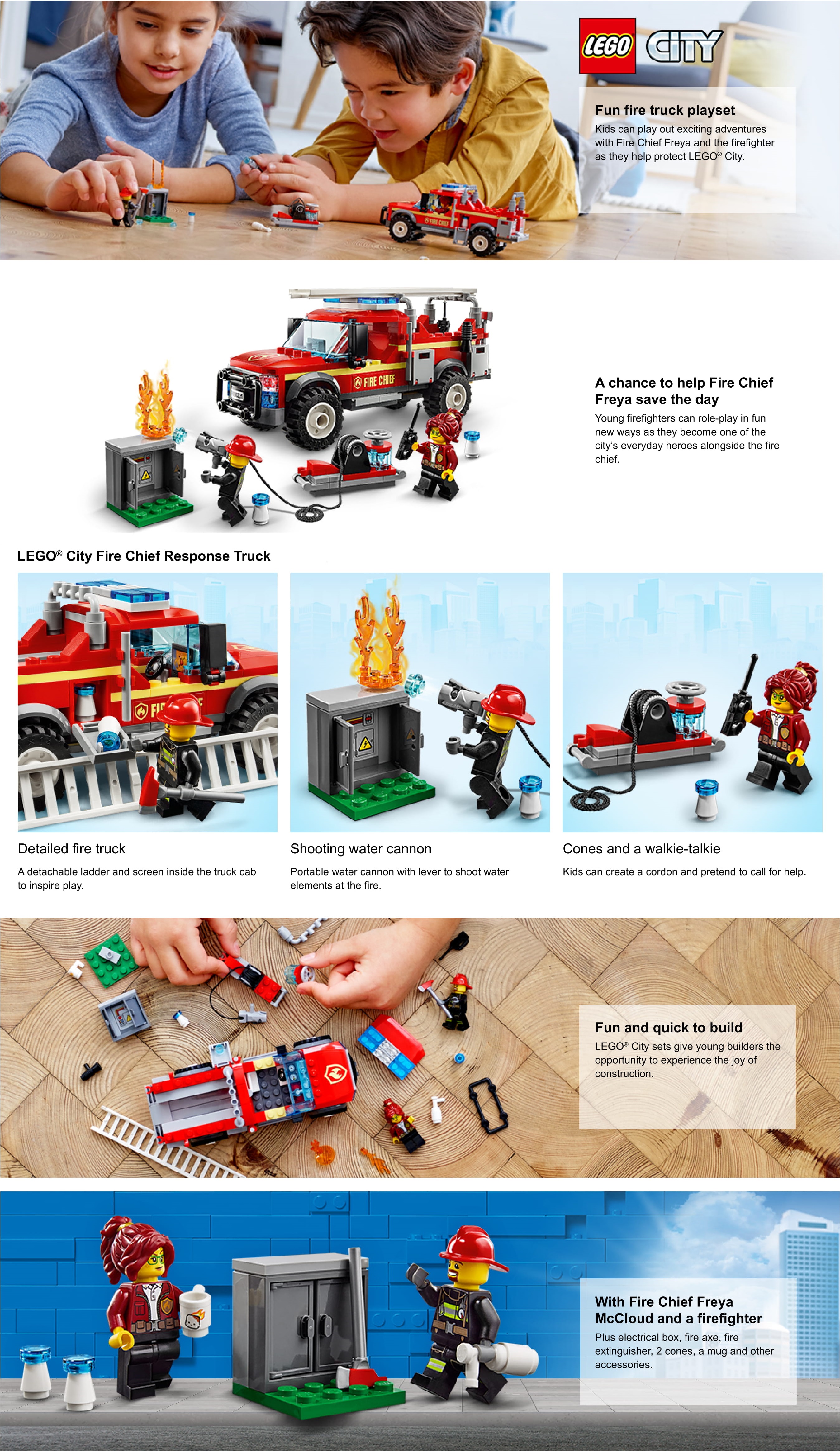 LEGO CITY

Fun fire truck playset

Kids can play out exciting adventures with Fire Chief Freya and the firefighter as they help protect LEGO® City.

FIRE CHIEF

A chance to help Fire Chief Freya save the day

Young firefighters can role-play in fun new ways as they become one of the city's everyday heroes alongside the fire chief.

LEGO® City Fire Chief Response Truck

Detailed fire truck

A detachable ladder and screen inside the truck cab to inspire play.

Shooting water cannon

Portable water cannon with lever to shoot water elements at the fire.

Cones and a walkie-talkie

Kids can create a cordon and pretend to call for help.

Fun and quick to build

LEGO® City sets give young builders the opportunity to experience the joy of construction.

With Fire Chief Freya McCloud and a firefighter

Plus electrical box, fire axe, fire extinguisher, 2 cones, a mug and other accessories.