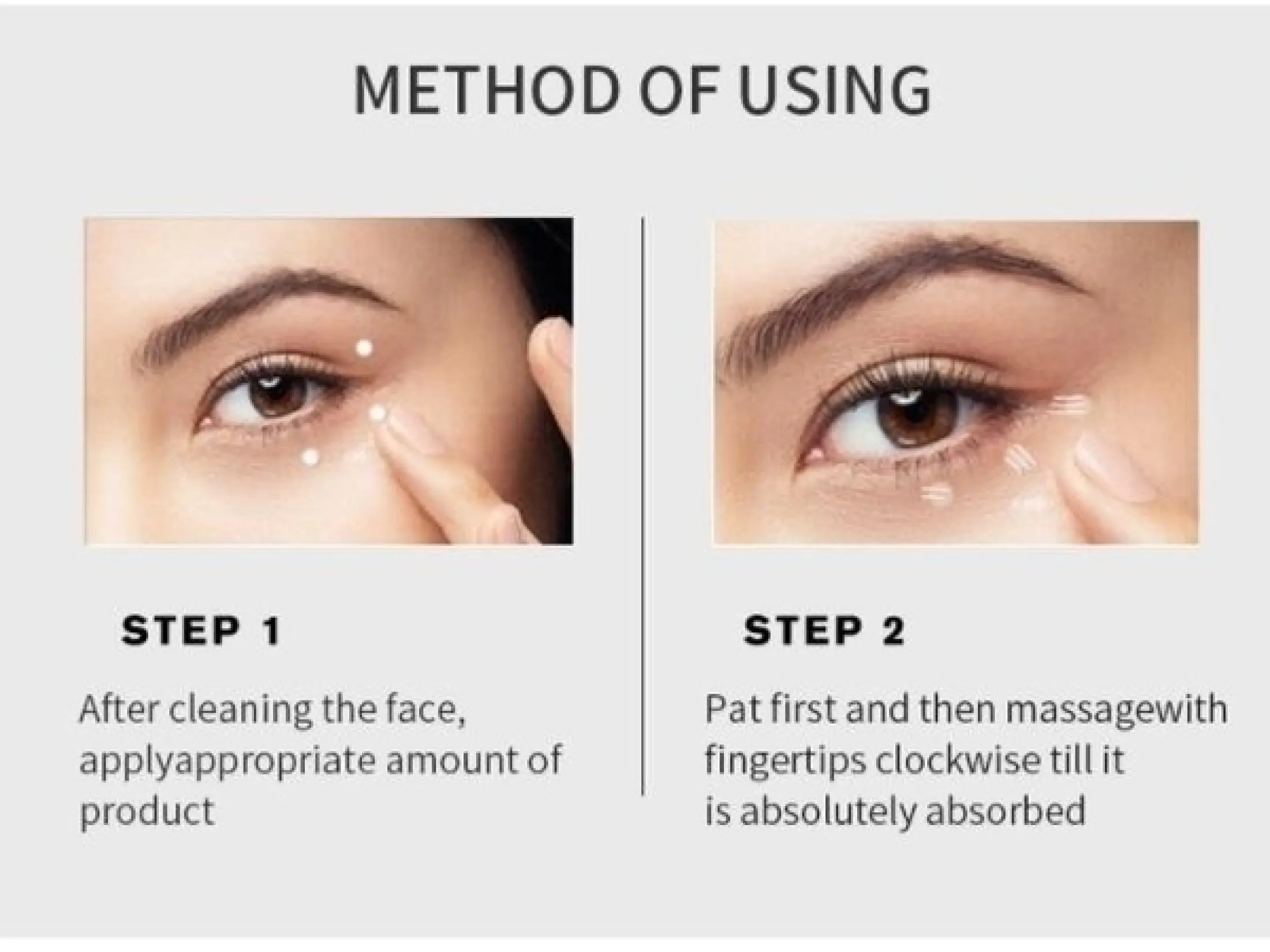 METHOD OF USING

STEP 1

After cleaning the face, applyappropriate amount of product

STEP 2

Pat first and then massagewith fingertips clockwise till it is absolutely absorbed