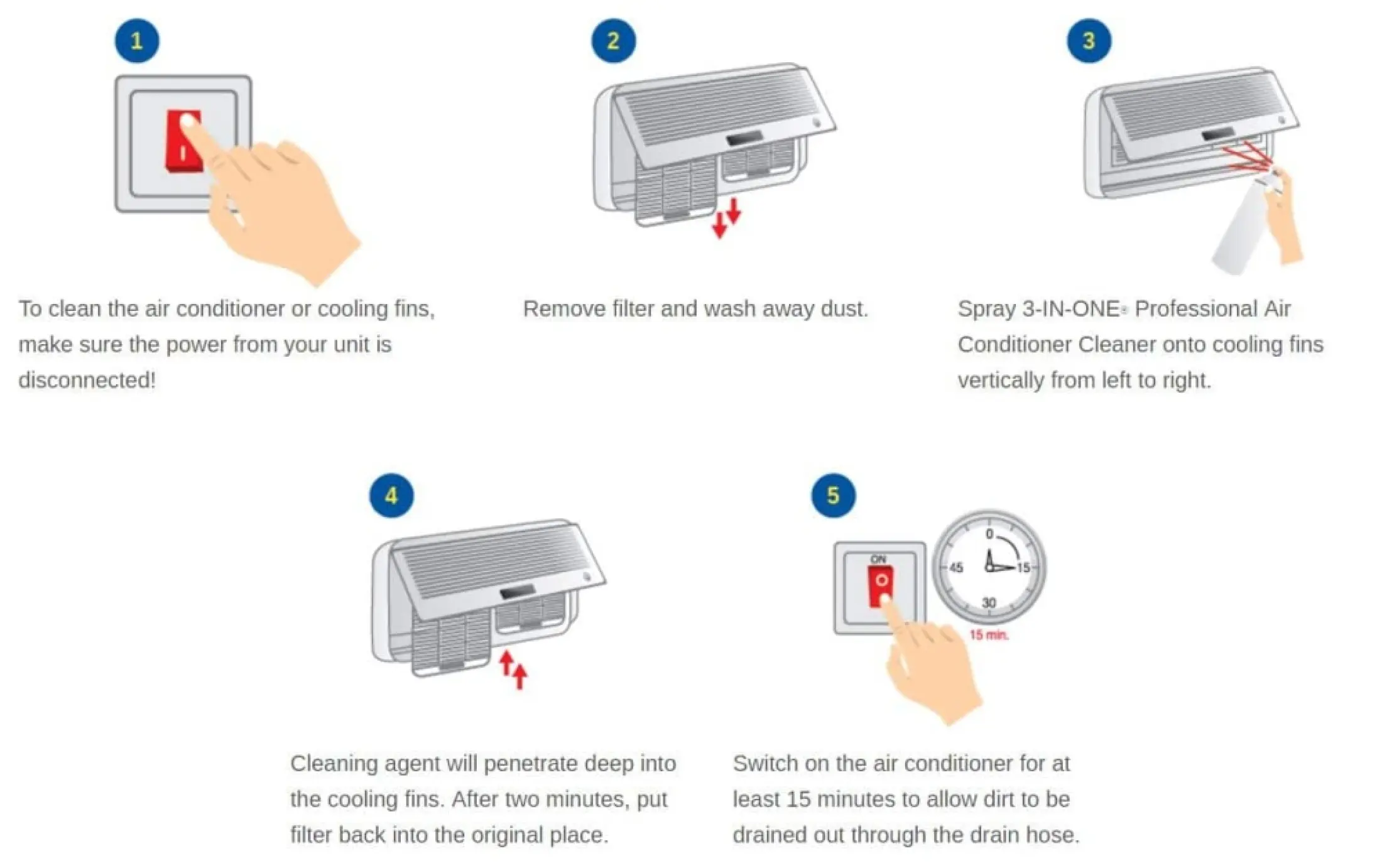 1

To clean the air conditioner or cooling fins, make sure the power from your unit is disconnected!

2

Remove filter and wash away dust.

3

Spray 3-IN-ONE® Professional Air Conditioner Cleaner onto cooling fins vertically from left to right.

4

Cleaning agent will penetrate deep into the cooling fins. After two minutes, put filter back into the original place.

5

ON

0
15
30
45
15 min.

Switch on the air conditioner for at least 15 minutes to allow dirt to be drained out through the drain hose.