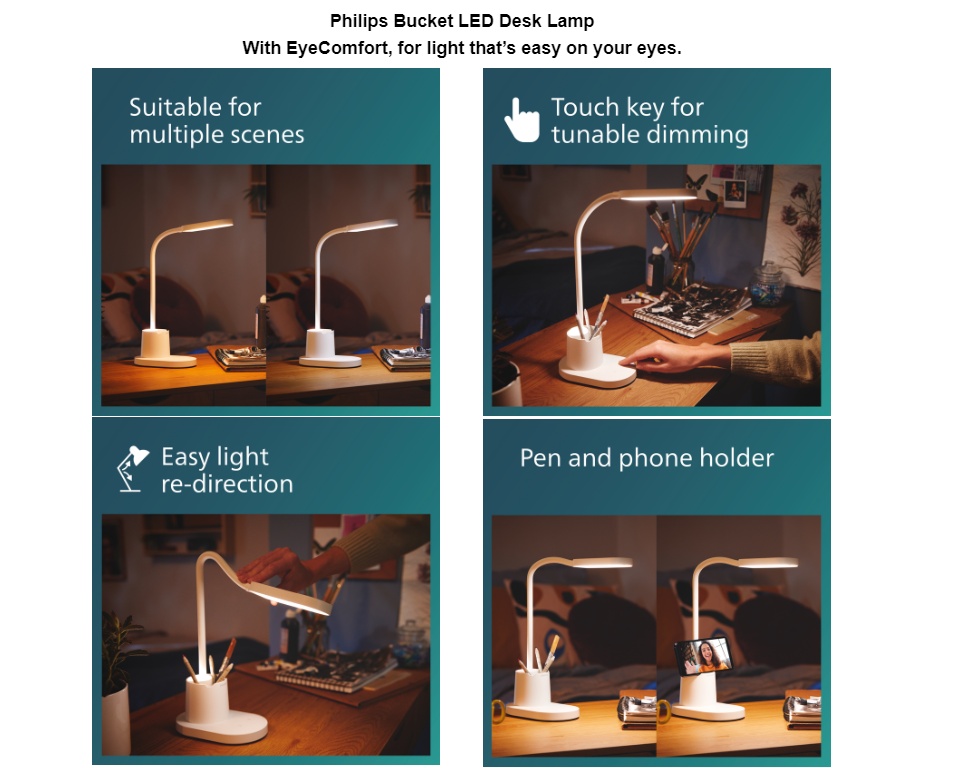 Philips Bucket LED Desk Lamp
With EyeComfort, for light that's easy on your eyes.

Suitable for multiple scenes

Touch key for tunable dimming

Easy light re-direction

Pen and phone holder