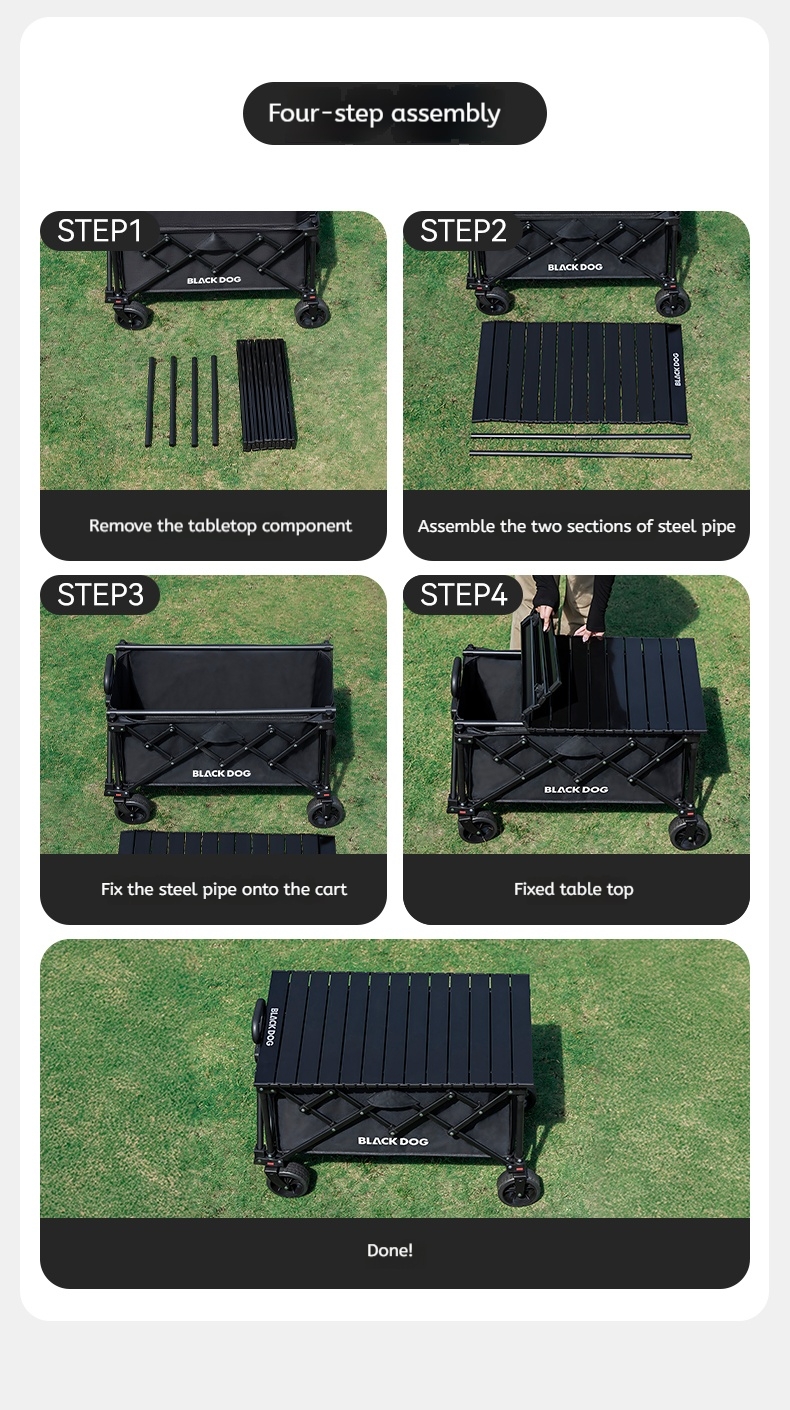 Four-step assembly

STEP1

BLACK DOG

Remove the tabletop component

STEP2

BLACK DOG

BLACK DOG

Assemble the two sections of steel pipe

STEP3

BLACK DOG

Fix the steel pipe onto the cart

STEP4

BLACK DOG

Fixed table top

BLACK DOG

BLACK DOG

Done!