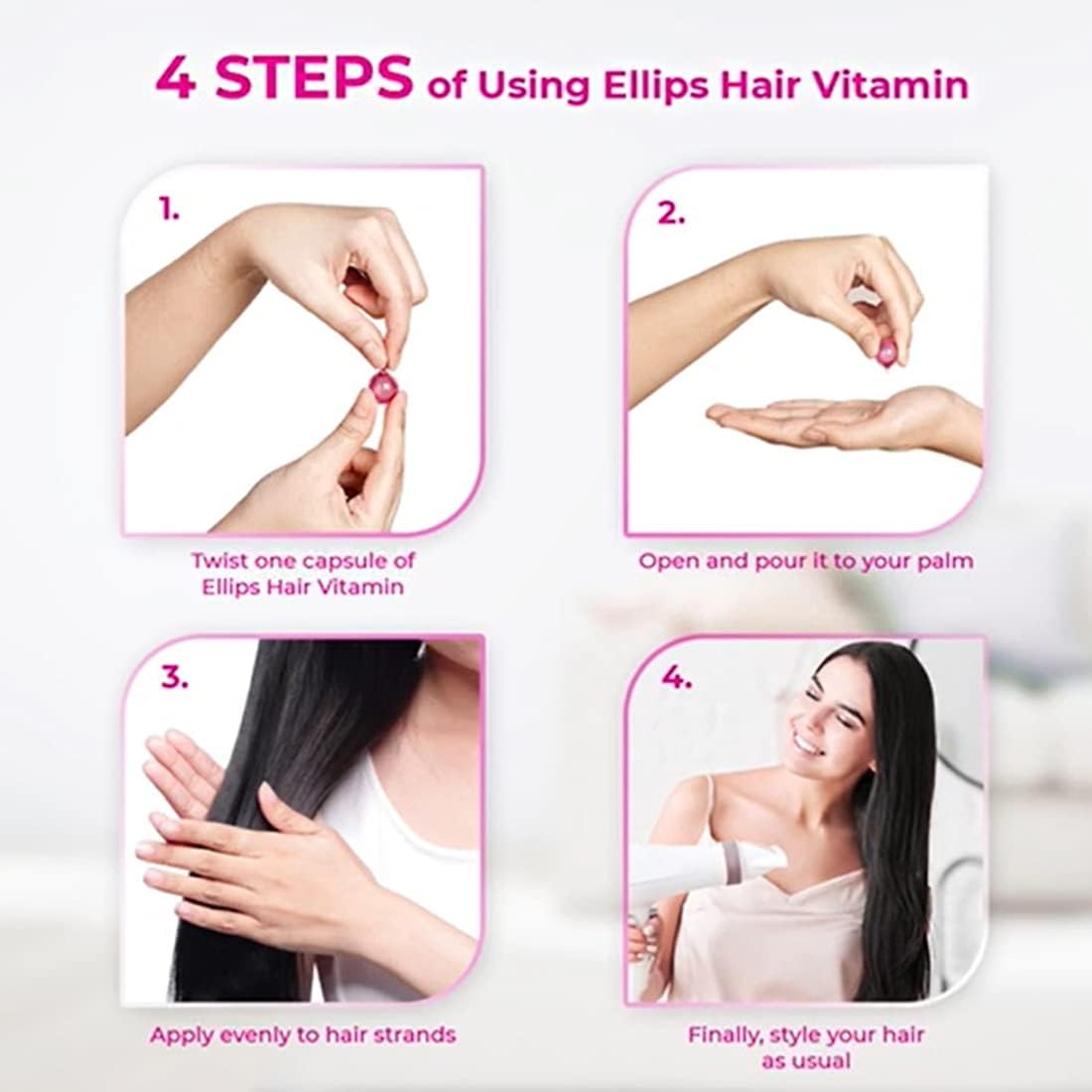 4 STEPS of Using Ellips Hair Vitamin

1.

Twist one capsule of Ellips Hair Vitamin

2.

Open and pour it to your palm

3.

Apply evenly to hair strands

4.

Finally, style your hair as usual