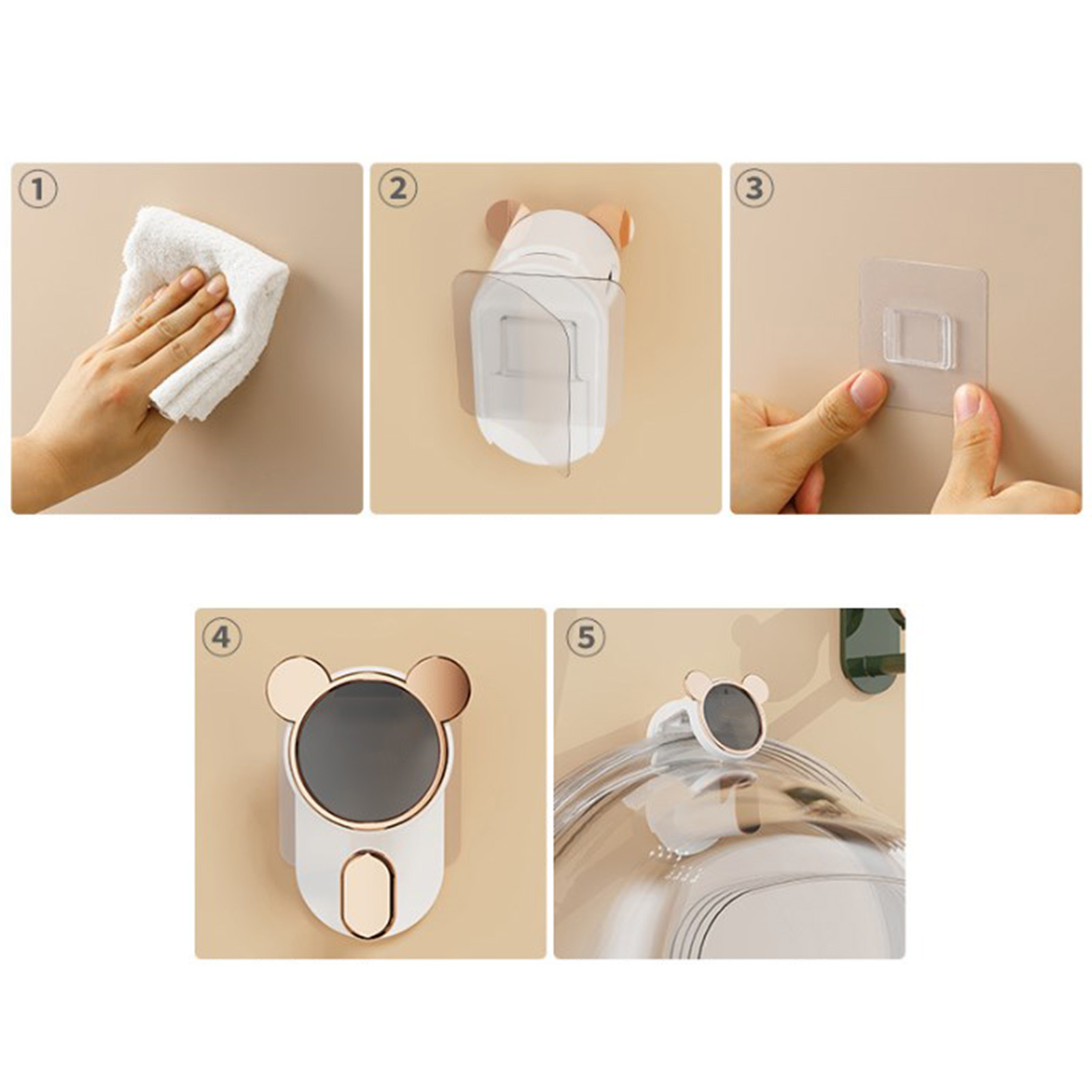 ①

②

③

④

⑤