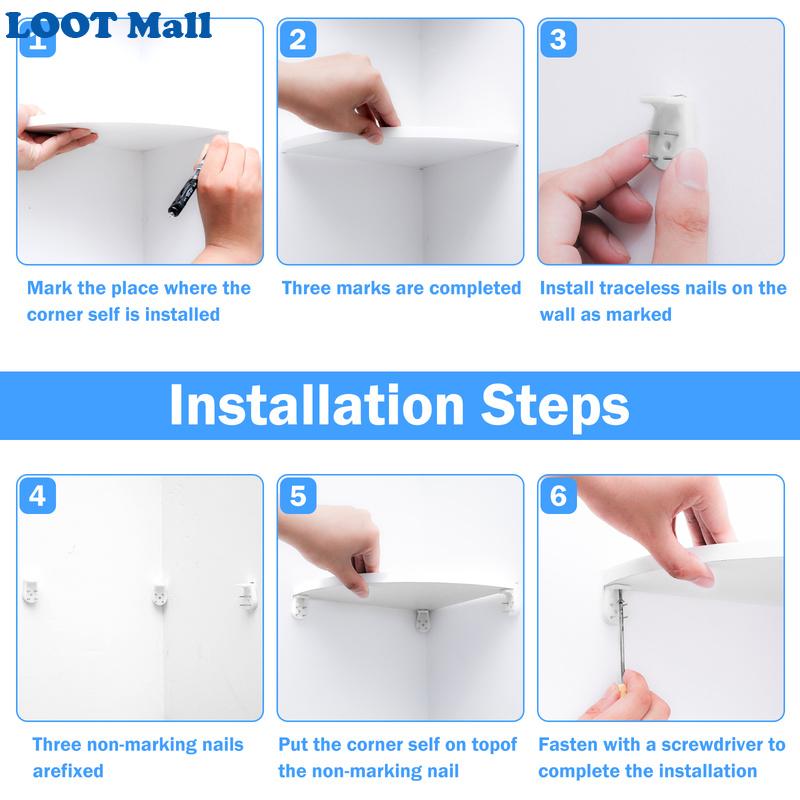 LOOT Mall

1

Mark the place where the corner self is installed

2

Three marks are completed

3

Install traceless nails on the wall as marked

Installation Steps

4

Three non-marking nails arefixed

5

Put the corner self on topof the non-marking nail

6

Fasten with a screwdriver to complete the installation