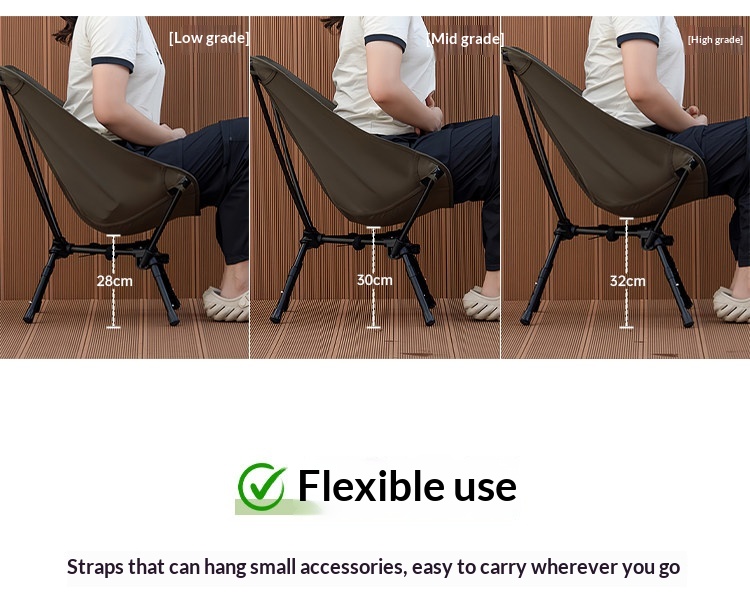 [Low grade]

28cm

[Mid grade]

30cm

[High grade]

32cm

Flexible use

Straps that can hang small accessories, easy to carry wherever you go