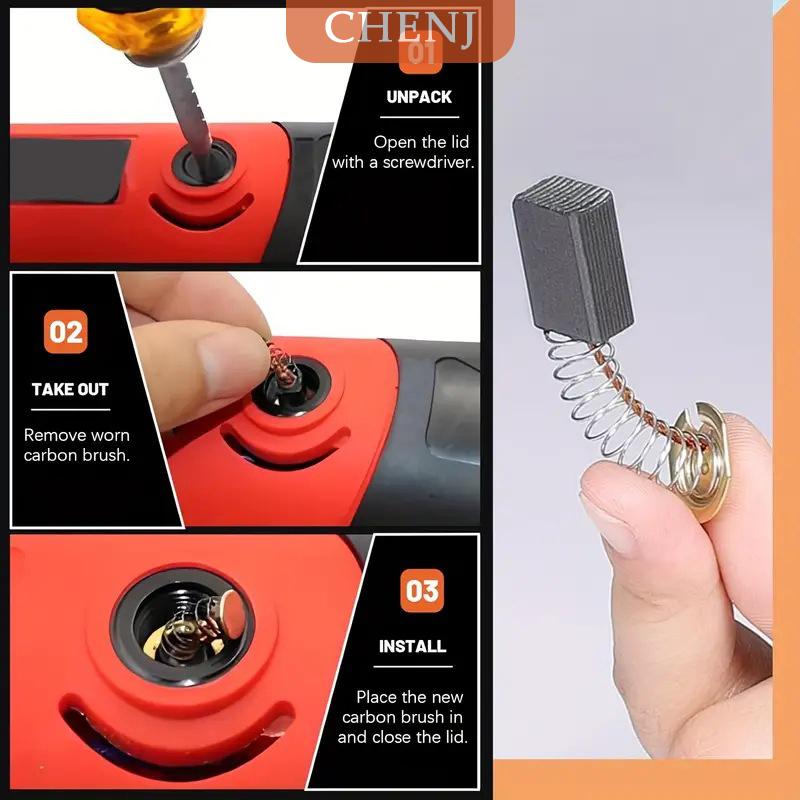 CHENJ

01

UNPACK

Open the lid with a screwdriver.

02

TAKE OUT

Remove worn carbon brush.

03

INSTALL

Place the new carbon brush in and close the lid.