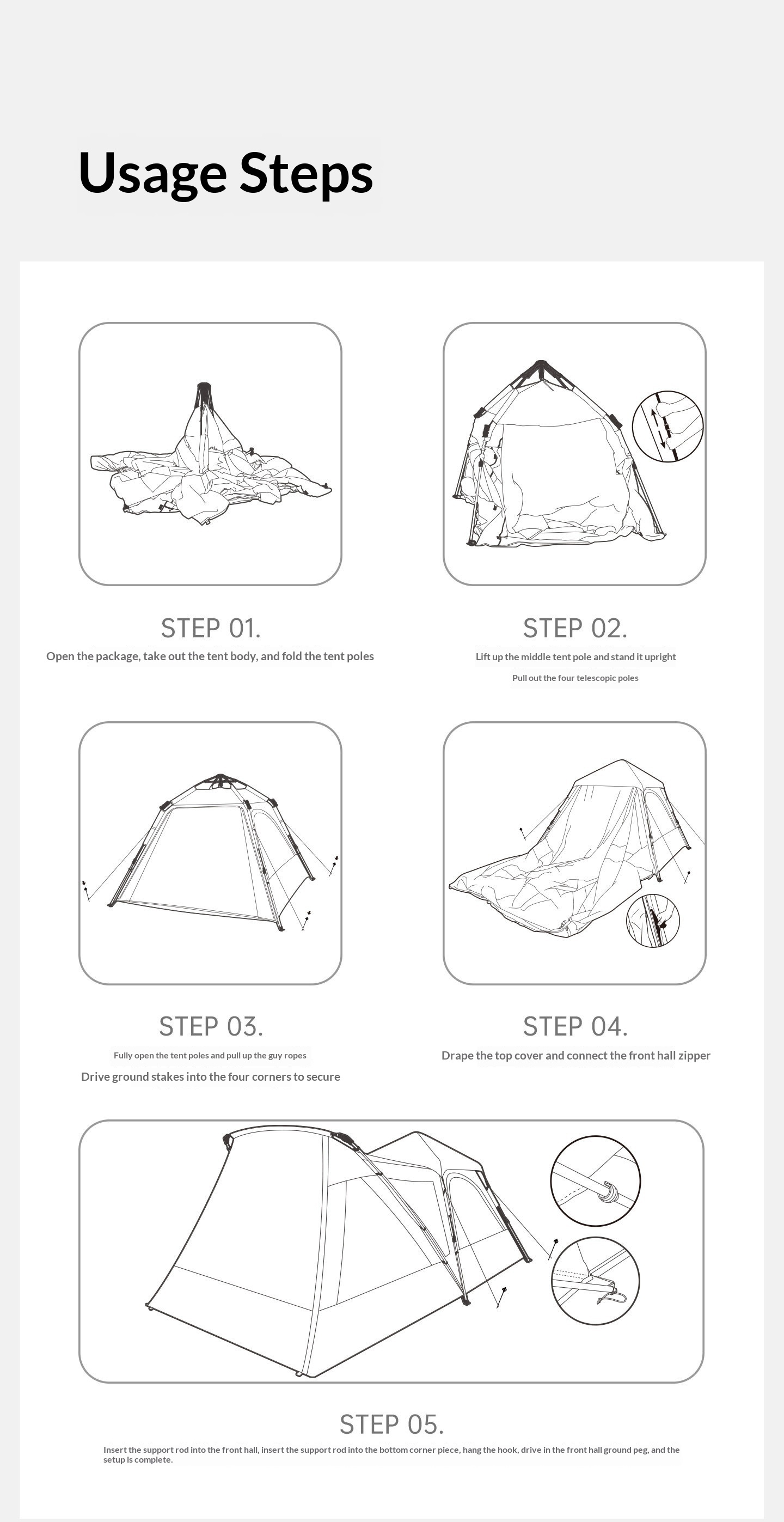 Usage Steps

STEP 01.
Open the package, take out the tent body, and fold the tent poles

STEP 02.
Lift up the middle tent pole and stand it upright
Pull out the four telescopic poles

STEP 03.
Fully open the tent poles and pull up the guy ropes
Drive ground stakes into the four corners to secure

STEP 04.
Drape the top cover and connect the front hall zipper

STEP 05.
Insert the support rod into the front hall, insert the support rod into the bottom corner piece, hang the hook, drive in the front hall ground peg, and the setup is complete.