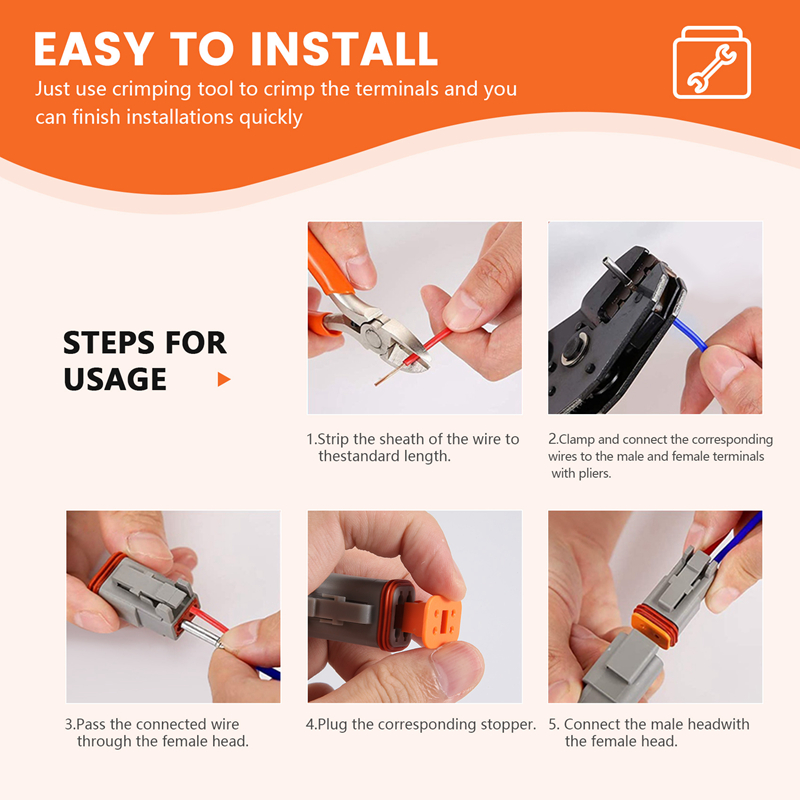 EASY TO INSTALL

Just use crimping tool to crimp the terminals and you can finish installations quickly

STEPS FOR USAGE

1.Strip the sheath of the wire to thestandard length.

2.Clamp and connect the corresponding wires to the male and female terminals with pliers.

3.Pass the connected wire through the female head.

4.Plug the corresponding stopper.

5. Connect the male headwith the female head.