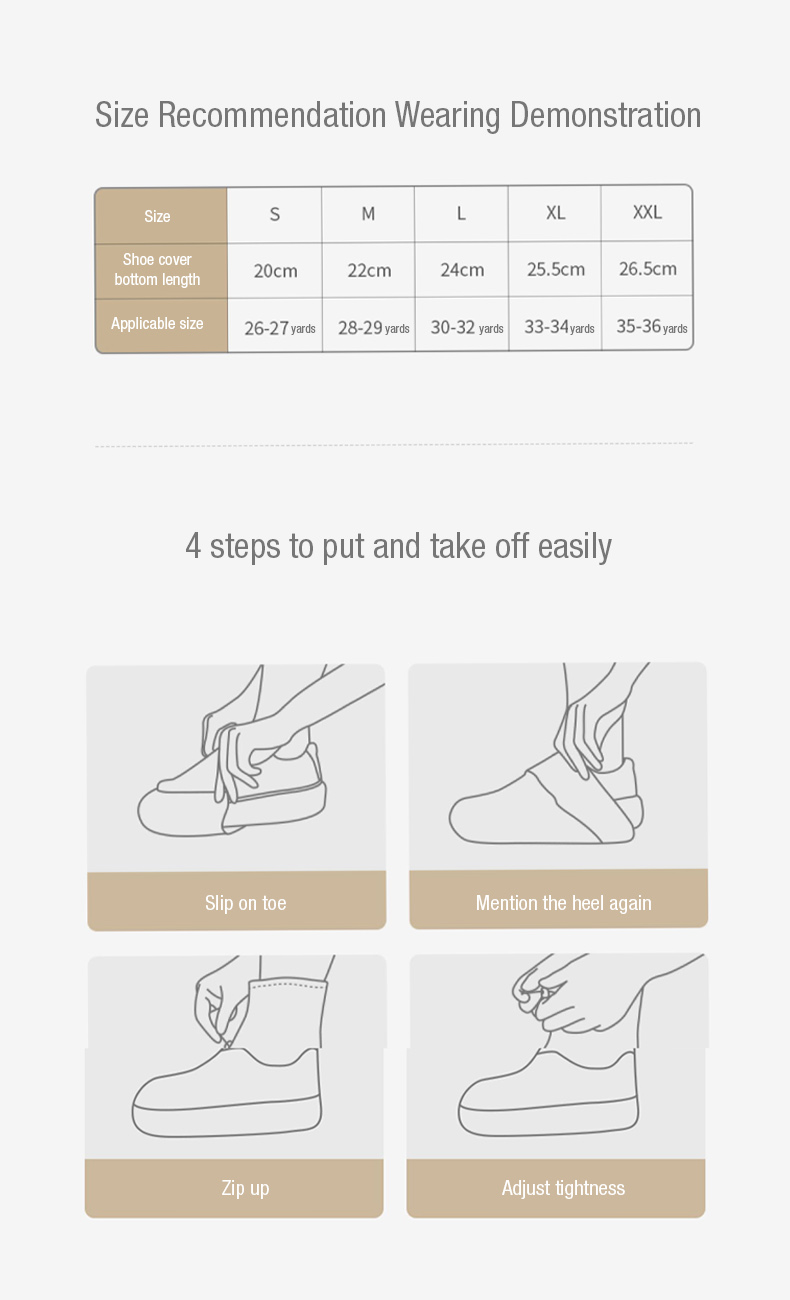 Size Recommendation Wearing Demonstration

| Size | S | M | L | XL | XXL |
|---|---|---|---|---|---|
| Shoe cover bottom length | 20cm | 22cm | 24cm | 25.5cm | 26.5cm |
| Applicable size | 26-27 yards | 28-29 yards | 30-32 yards | 33-34 yards | 35-36 yards |

4 steps to put and take off easily

Slip on toe

Mention the heel again

Zip up

Adjust tightness