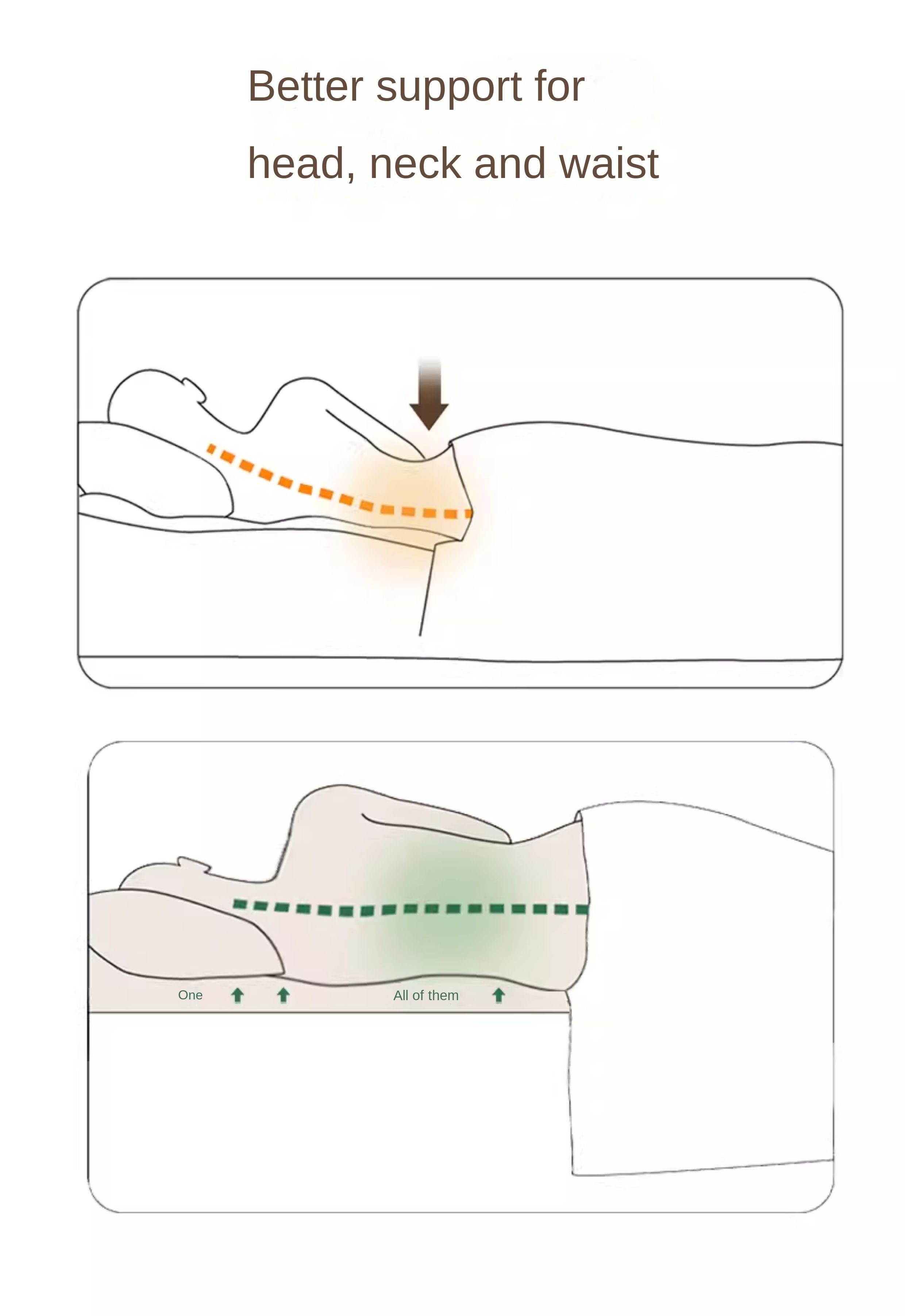 Better support for

head, neck and waist

One

All of them