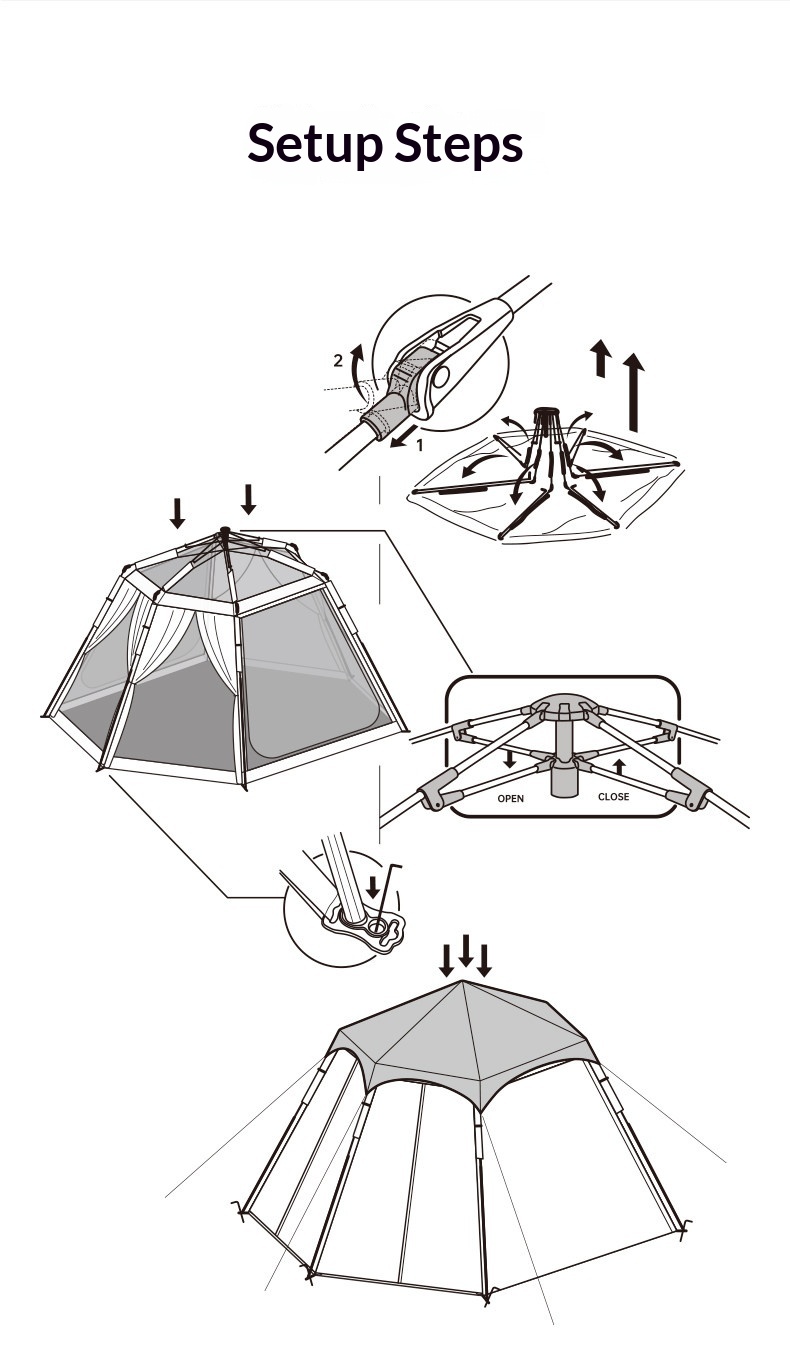 Setup Steps

2

1

OPEN

CLOSE