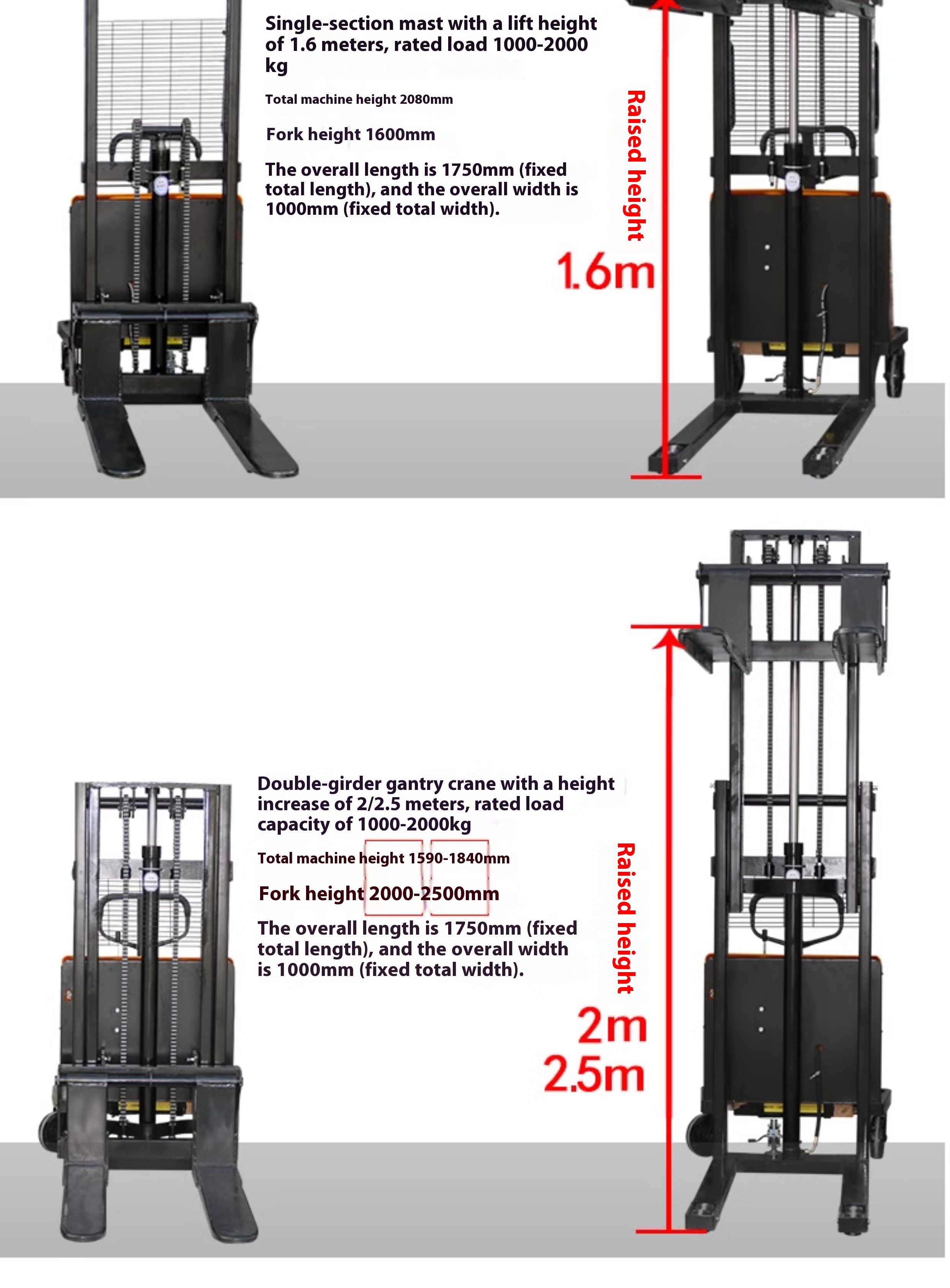 Single-section mast with a lift height of 1.6 meters, rated load 1000-2000 kg

Total machine height 2080mm

Fork height 1600mm

The overall length is 1750mm (fixed total length), and the overall width is 1000mm (fixed total width).

Raised height

1.6m

Double-girder gantry crane with a height increase of 2/2.5 meters, rated load capacity of 1000-2000kg

Total machine height 1590-1840mm

Fork height 2000-2500mm

The overall length is 1750mm (fixed total length), and the overall width is 1000mm (fixed total width).

Raised height

2m
2.5m