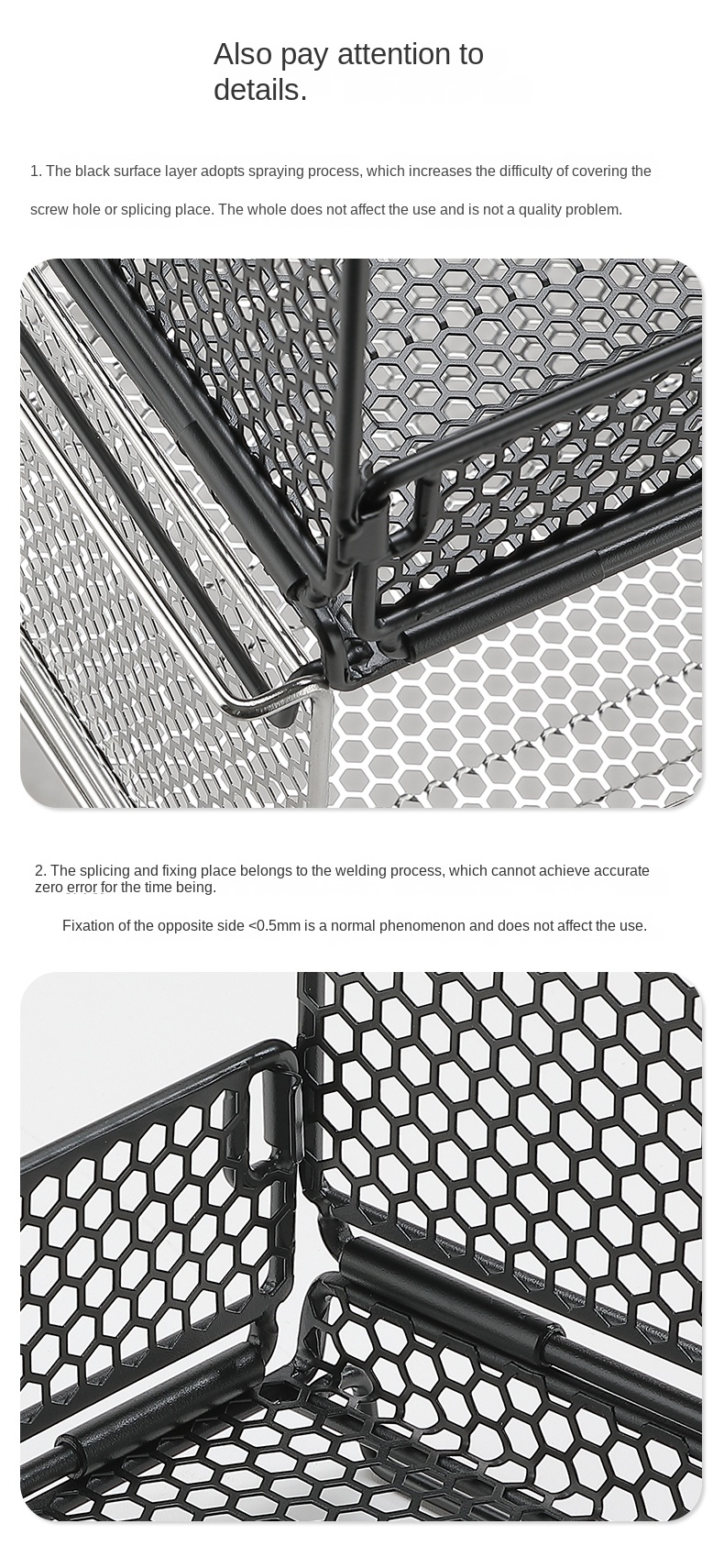 Also pay attention to details.

1. The black surface layer adopts spraying process, which increases the difficulty of covering the screw hole or splicing place. The whole does not affect the use and is not a quality problem.

2. The splicing and fixing place belongs to the welding process, which cannot achieve accurate zero error for the time being.

Fixation of the opposite side <0.5mm is a normal phenomenon and does not affect the use.