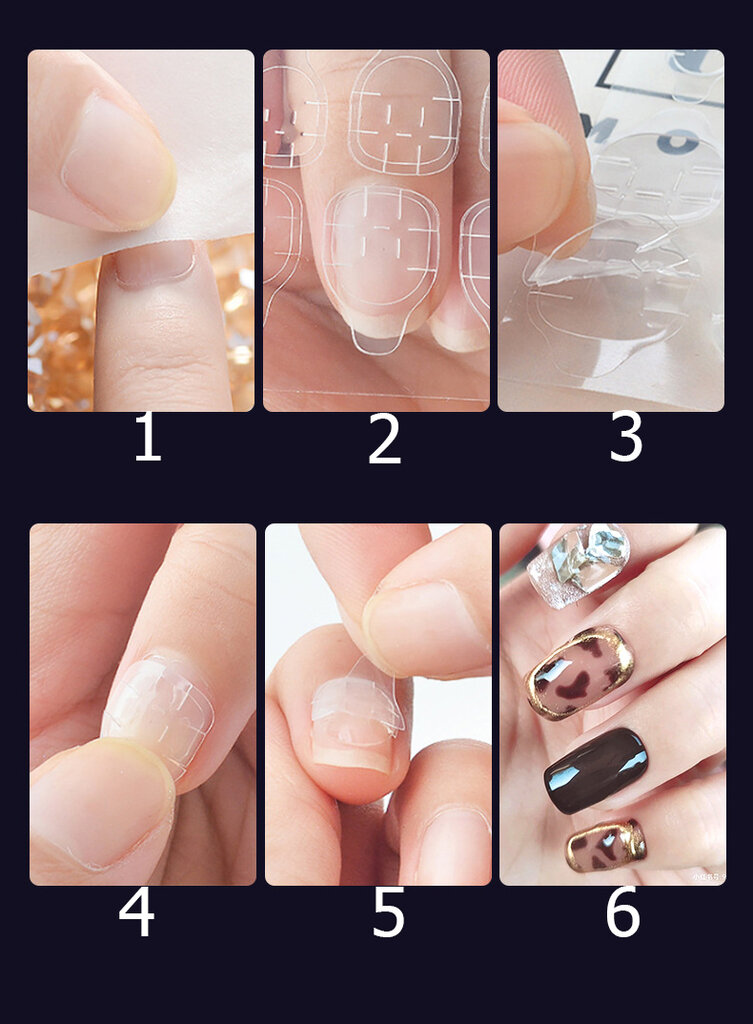 1
2
3
4
5
6