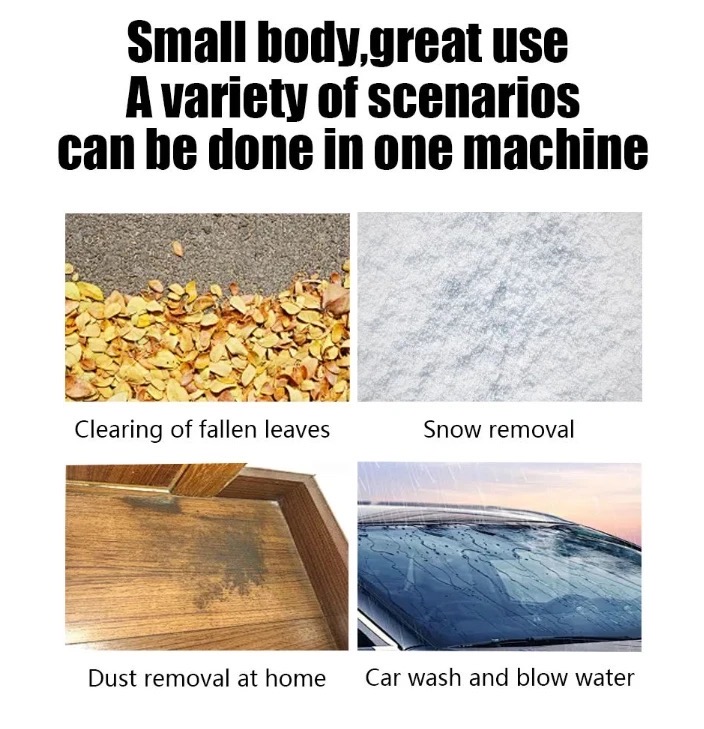 Small body,great use
A variety of scenarios can be done in one machine

Clearing of fallen leaves

Snow removal

Dust removal at home

Car wash and blow water