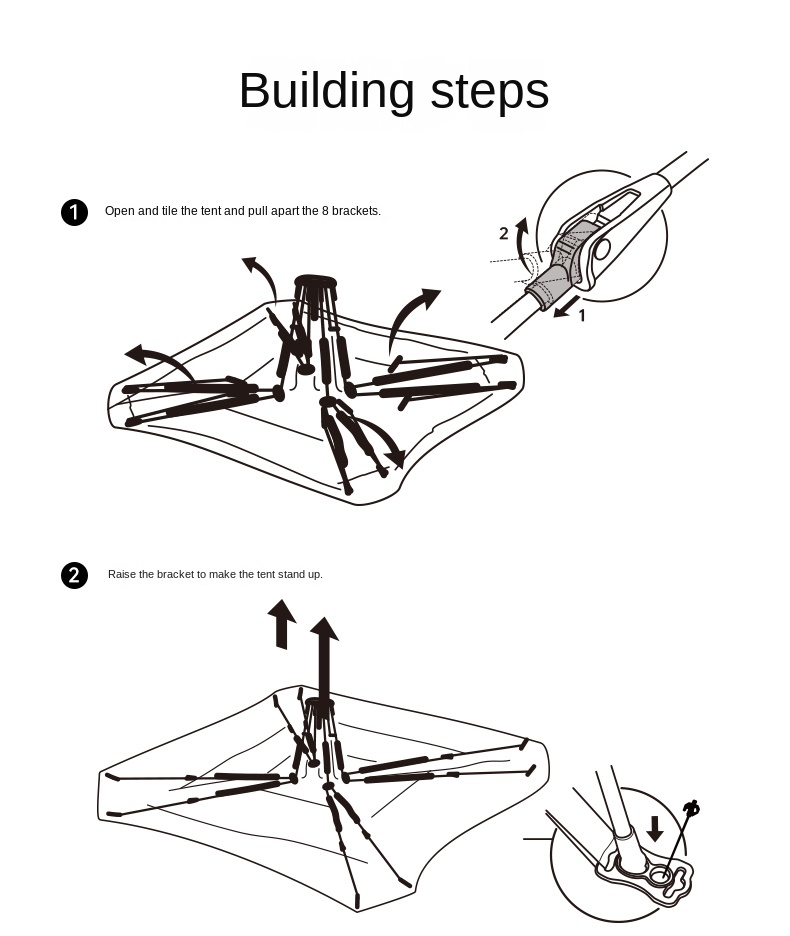 Building steps

1 Open and tile the tent and pull apart the 8 brackets.

2

1

2 Raise the bracket to make the tent stand up.