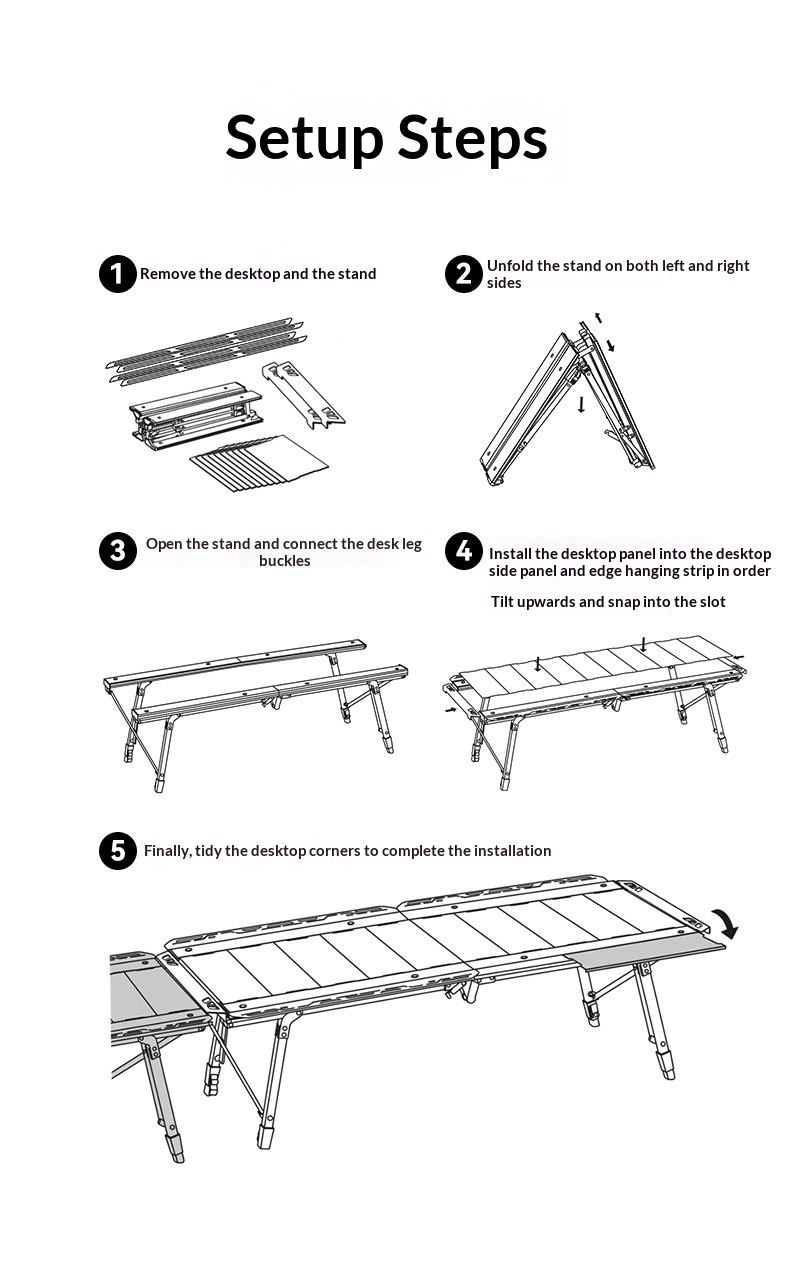 Setup Steps

1 Remove the desktop and the stand

2 Unfold the stand on both left and right sides

3 Open the stand and connect the desk leg buckles

4 Install the desktop panel into the desktop side panel and edge hanging strip in order

Tilt upwards and snap into the slot

5 Finally, tidy the desktop corners to complete the installation