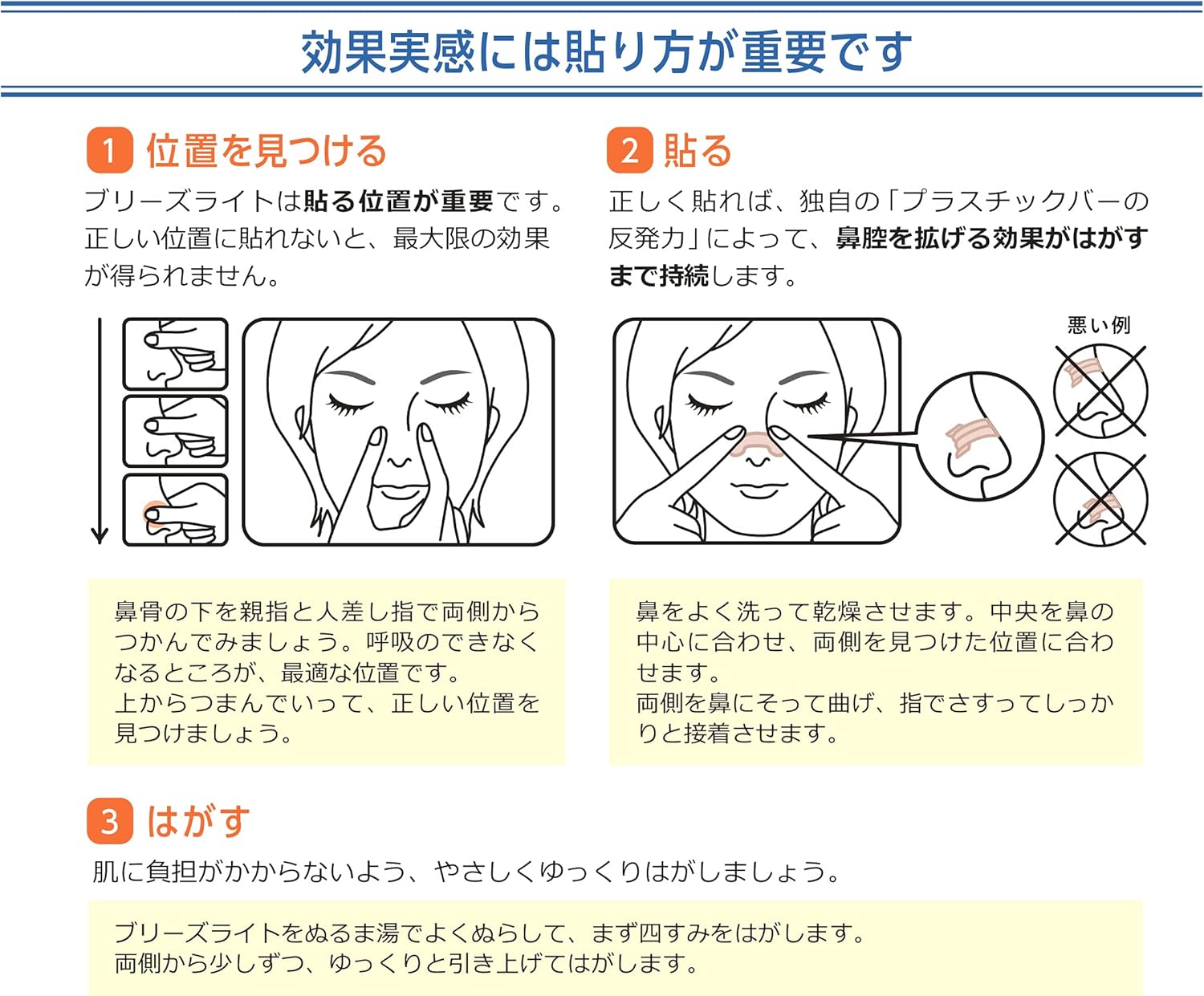 効果実感には貼り方が重要です

1 位置を見つける

ブリーズライトは貼る位置が重要です。正しい位置に貼れないと、最大限の効果が得られません。

鼻骨の下を親指と人差し指で両側からつかんでみましょう。呼吸のできなくなるところが、最適な位置です。
上からつまんでいって、正しい位置を見つけましょう。

2 貼る

正しく貼れば、独自の「プラスチックバーの反発力」によって、鼻腔を拡げる効果がはがすまで持続します。

悪い例

鼻をよく洗って乾燥させます。中央を鼻の中心に合わせ、両側を見つけた位置に合わせます。
両側を鼻にそって曲げ、指でさすってしっかりと接着させます。

3 はがす

肌に負担がかからないよう、やさしくゆっくりはがしましょう。

ブリーズライトをぬるま湯でよくぬらして、まず四すみをはがします。
両側から少しずつ、ゆっくりと引き上げてはがします。