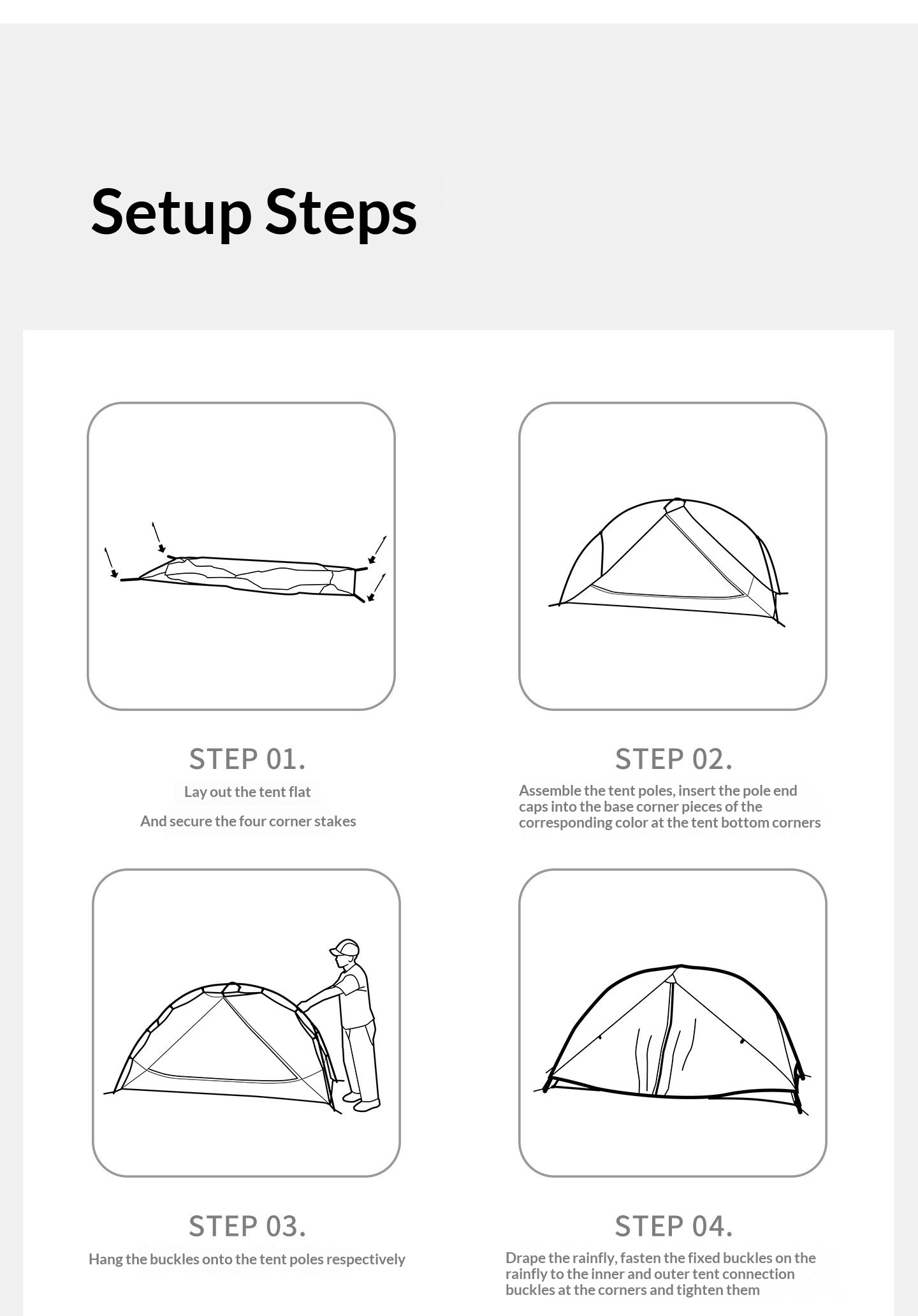 Setup Steps

STEP 01.

Lay out the tent flat

And secure the four corner stakes

STEP 02.

Assemble the tent poles, insert the pole end caps into the base corner pieces of the corresponding color at the tent bottom corners

STEP 03.

Hang the buckles onto the tent poles respectively

STEP 04.

Drape the rainfly, fasten the fixed buckles on the rainfly to the inner and outer tent connection buckles at the corners and tighten them