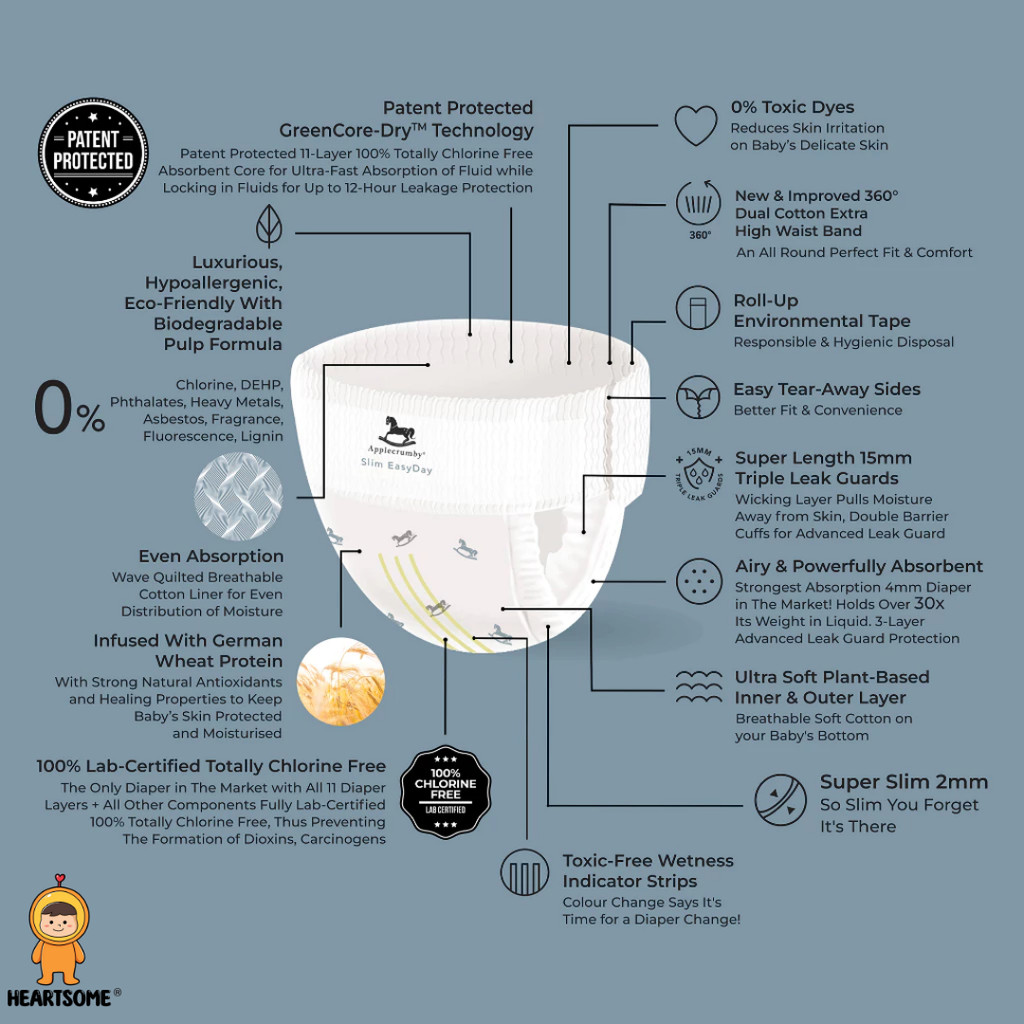 PATENT PROTECTED

Patent Protected GreenCore-Dry™ Technology
Patent Protected 11-Layer 100% Totally Chlorine Free Absorbent Core for Ultra-Fast Absorption of Fluid while Locking in Fluids for Up to 12-Hour Leakage Protection

Luxurious, Hypoallergenic, Eco-Friendly With Biodegradable Pulp Formula

0%
Chlorine, DEHP, Phthalates, Heavy Metals, Asbestos, Fragrance, Fluorescence, Lignin

Even Absorption
Wave Quilted Breathable Cotton Liner for Even Distribution of Moisture

Infused With German Wheat Protein
With Strong Natural Antioxidants and Healing Properties to Keep Baby's Skin Protected and Moisturised

100% Lab-Certified Totally Chlorine Free
The Only Diaper in The Market with All 11 Diaper Layers + All Other Components Fully Lab-Certified 100% Totally Chlorine Free, Thus Preventing The Formation of Dioxins, Carcinogens

100% CHLORINE FREE
LAB CERTIFIED

HEARTSOME®

Applecrumby®
Slim EasyDay

0% Toxic Dyes
Reduces Skin Irritation on Baby's Delicate Skin

360°
New & Improved 360° Dual Cotton Extra High Waist Band
An All Round Perfect Fit & Comfort

Roll-Up Environmental Tape
Responsible & Hygienic Disposal

Easy Tear-Away Sides
Better Fit & Convenience

15MM TRIPLE LEAK GUARDS
Super Length 15mm Triple Leak Guards
Wicking Layer Pulls Moisture Away from Skin, Double Barrier Cuffs for Advanced Leak Guard

Airy & Powerfully Absorbent
Strongest Absorption 4mm Diaper in The Market! Holds Over 30x Its Weight in Liquid. 3-Layer Advanced Leak Guard Protection

Ultra Soft Plant-Based Inner & Outer Layer
Breathable Soft Cotton on your Baby's Bottom

Super Slim 2mm
So Slim You Forget It's There

Toxic-Free Wetness Indicator Strips
Colour Change Says It's Time for a Diaper Change!