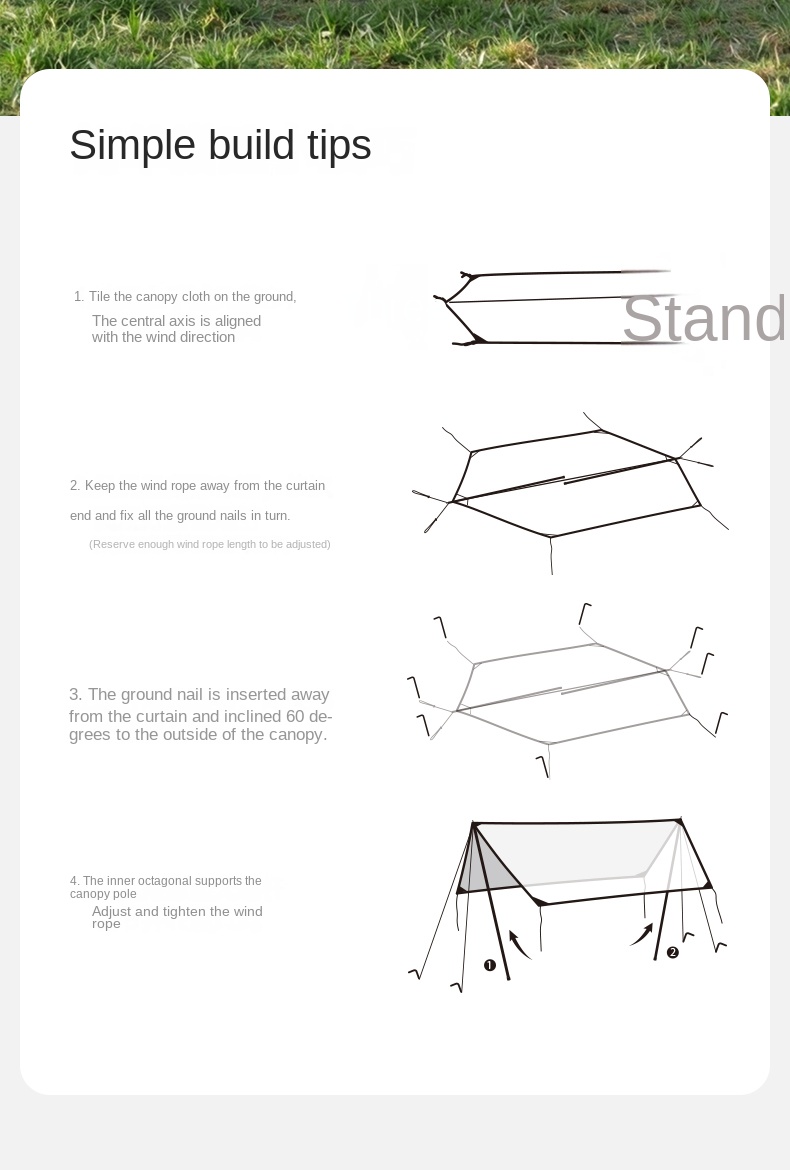 Simple build tips

1. Tile the canopy cloth on the ground,

The central axis is aligned with the wind direction

Stand

2. Keep the wind rope away from the curtain end and fix all the ground nails in turn.

(Reserve enough wind rope length to be adjusted)

3. The ground nail is inserted away from the curtain and inclined 60 degrees to the outside of the canopy.

4. The inner octagonal supports the canopy pole

Adjust and tighten the wind rope

❶

❷