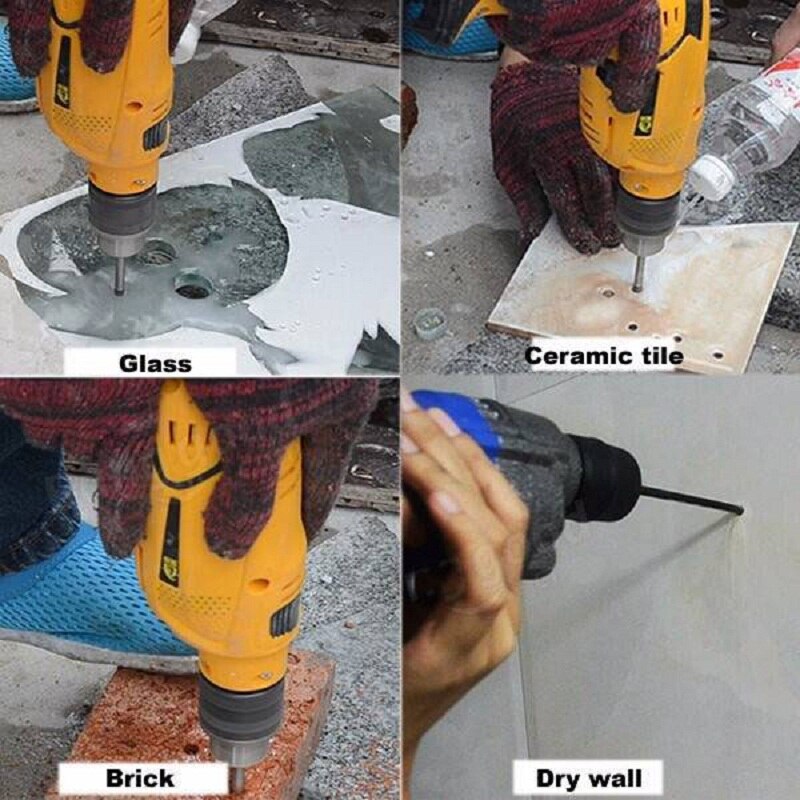 Glass

Ceramic tile

Brick

Dry wall