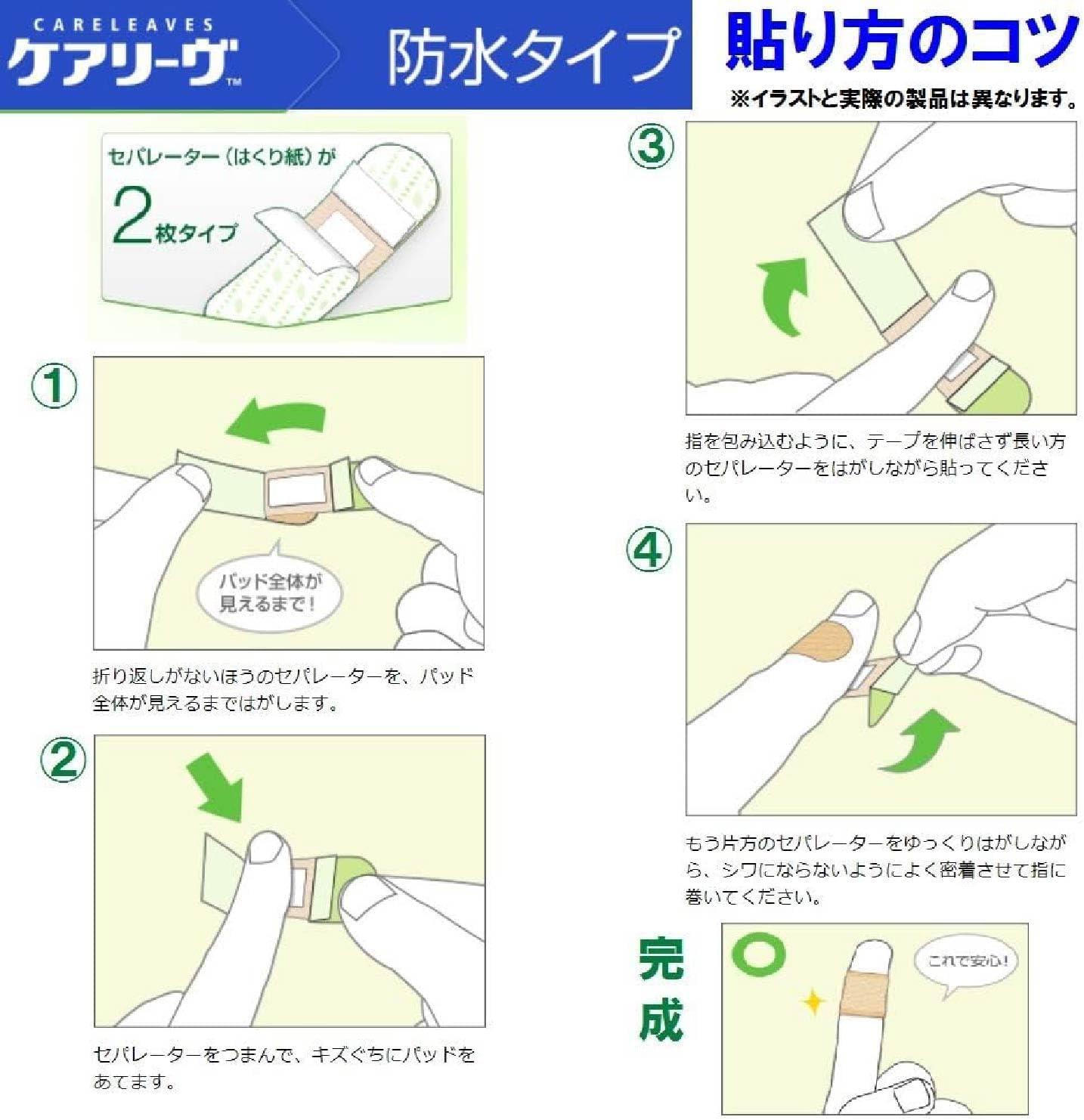 CARELEAVES
ケアリーヴ™

防水タイプ

貼り方のコツ

※イラストと実際の製品は異なります。

セパレーター（はくり紙）が
2枚タイプ

①

パッド全体が見えるまで！

折り返しがないほうのセパレーターを、パッド全体が見えるまではがします。

②

セパレーターをつまんで、キズぐちにパッドをあてます。

③

指を包み込むように、テープを伸ばさず長い方のセパレーターをはがしながら貼ってください。

④

もう片方のセパレーターをゆっくりはがしながら、シワにならないようによく密着させて指に巻いてください。

完成

これで安心！