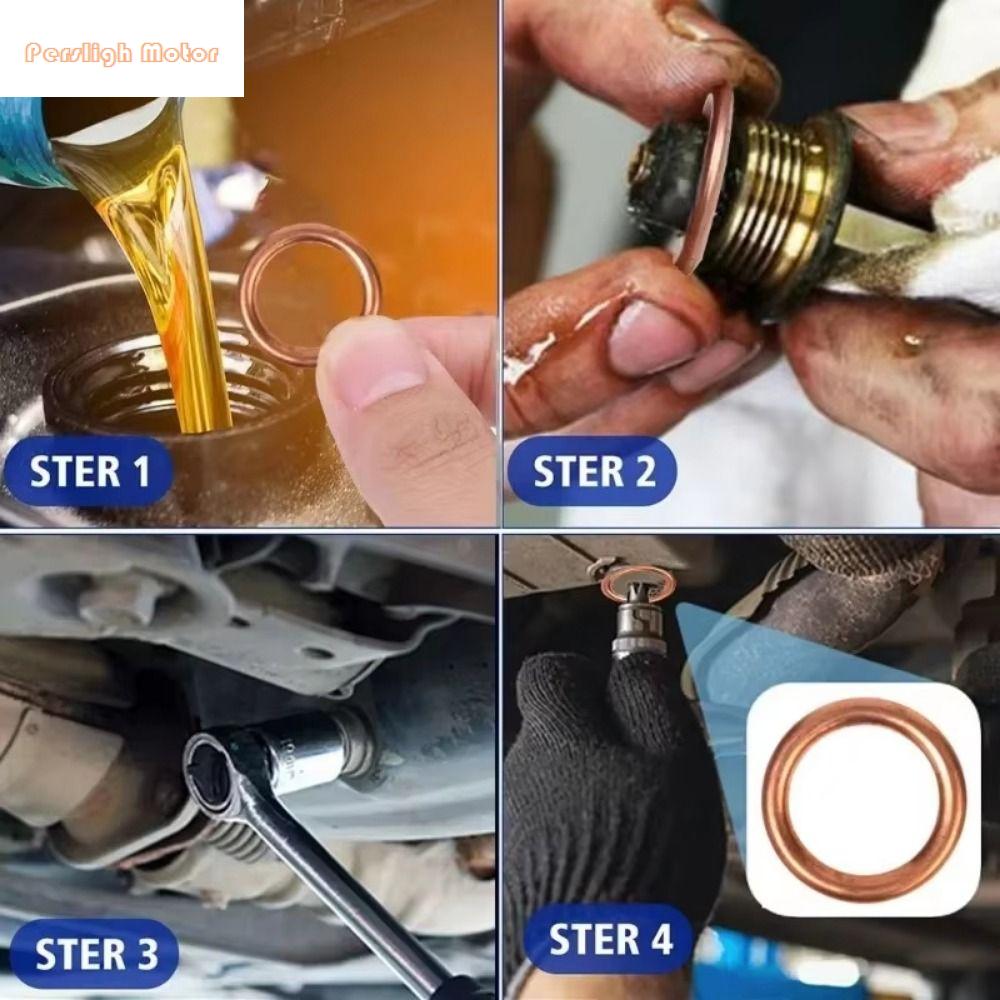 Persligh Motor

STER 1

STER 2

STER 3

STER 4