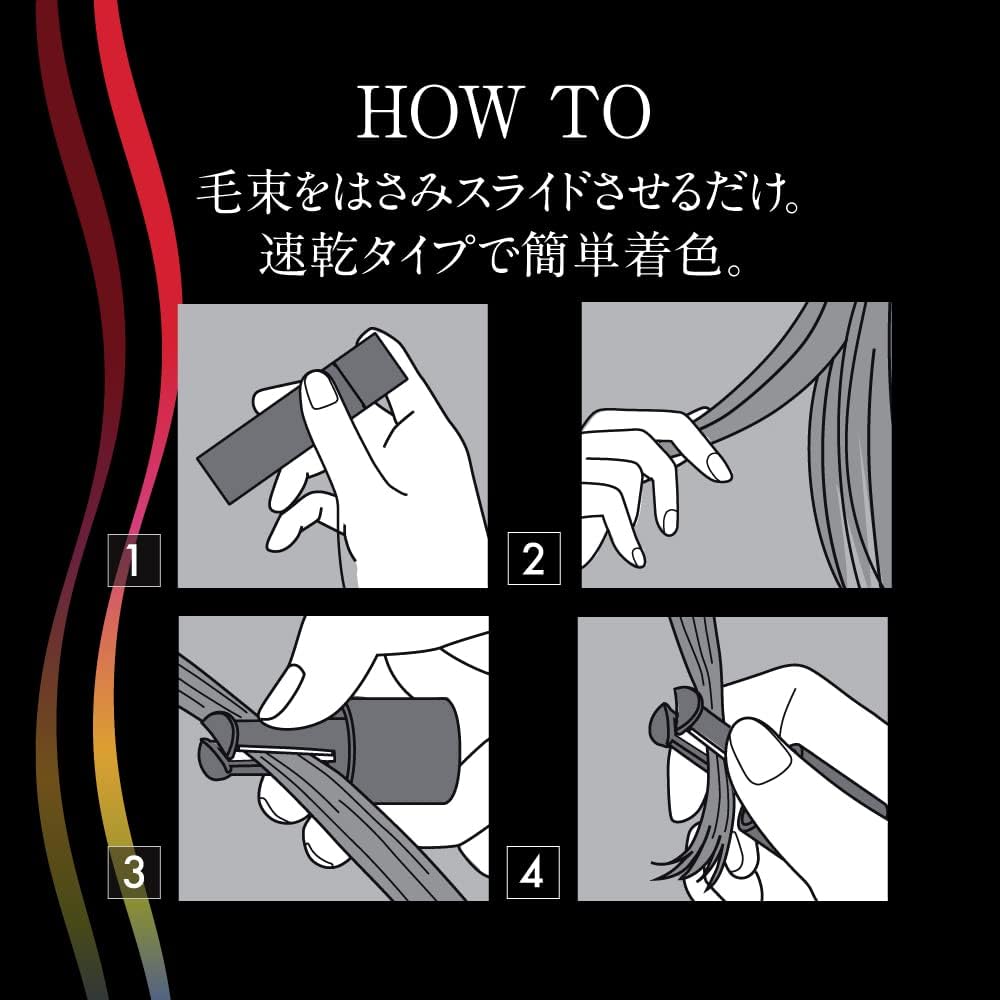 HOW TO
毛束をはさみスライドさせるだけ。
速乾タイプで簡単着色。

1

2

3

4