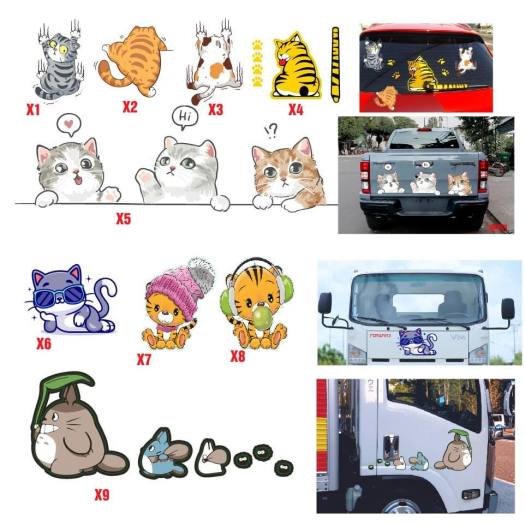 X1
X2
X3
X4
Hi
!?
X5
X6
X7
X8
X9