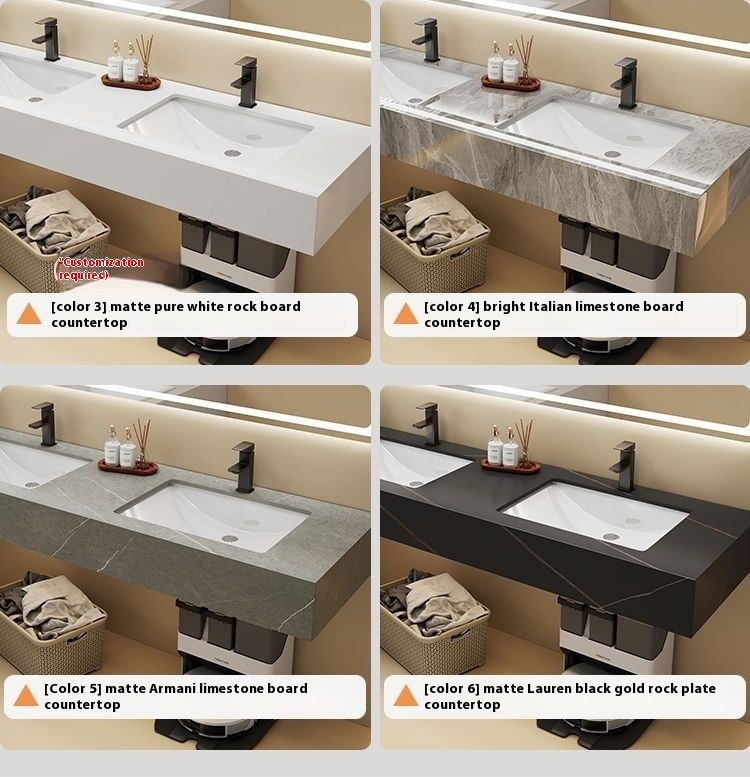 *Customization required)

[color 3] matte pure white rock board countertop

[color 4] bright Italian limestone board countertop

[Color 5] matte Armani limestone board countertop

[color 6] matte Lauren black gold rock plate countertop