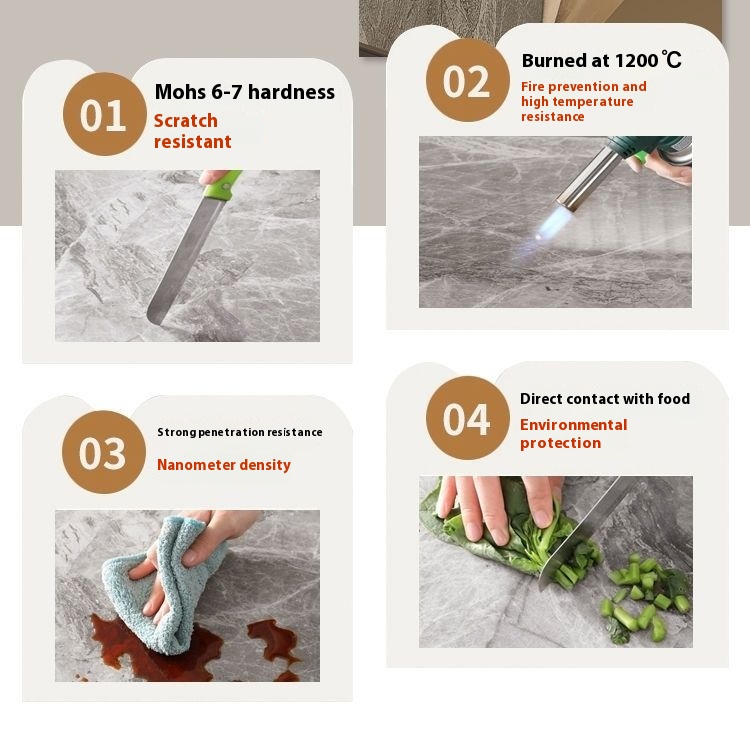 01
Mohs 6-7 hardness
Scratch resistant

02
Burned at 1200℃
Fire prevention and high temperature resistance

03
Strong penetration resistance
Nanometer density

04
Direct contact with food
Environmental protection