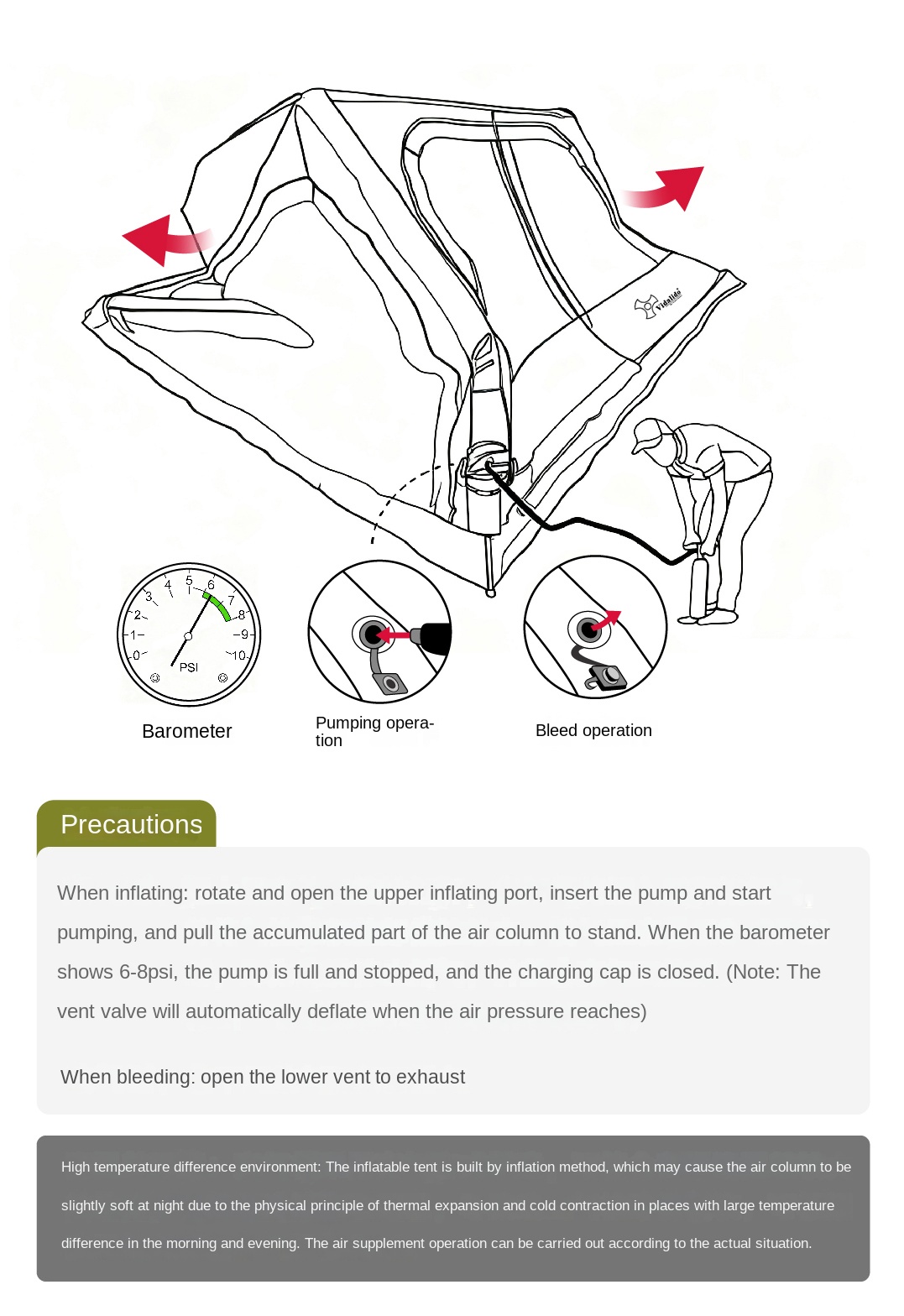 Vidalido

0 1 2 3 4 5 6 7 8 9 10
PSI

Barometer

Pumping operation

Bleed operation

Precautions

When inflating: rotate and open the upper inflating port, insert the pump and start pumping, and pull the accumulated part of the air column to stand. When the barometer shows 6-8psi, the pump is full and stopped, and the charging cap is closed. (Note: The vent valve will automatically deflate when the air pressure reaches)

When bleeding: open the lower vent to exhaust

High temperature difference environment: The inflatable tent is built by inflation method, which may cause the air column to be slightly soft at night due to the physical principle of thermal expansion and cold contraction in places with large temperature difference in the morning and evening. The air supplement operation can be carried out according to the actual situation.