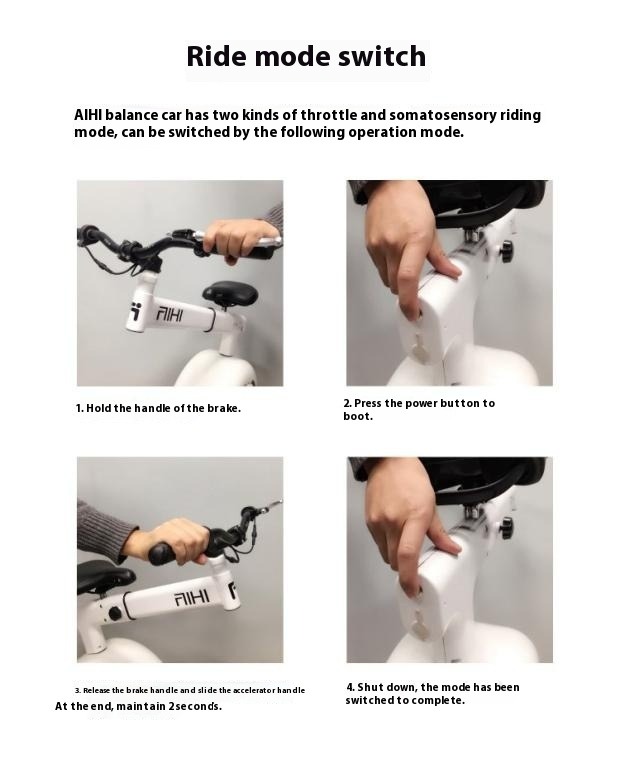 Ride mode switch

AIHI balance car has two kinds of throttle and somatosensory riding mode, can be switched by the following operation mode.

AIHI

1. Hold the handle of the brake.

2. Press the power button to boot.

AIHI

3. Release the brake handle and slide the accelerator handle
At the end, maintain 2seconds.

4. Shut down, the mode has been switched to complete.