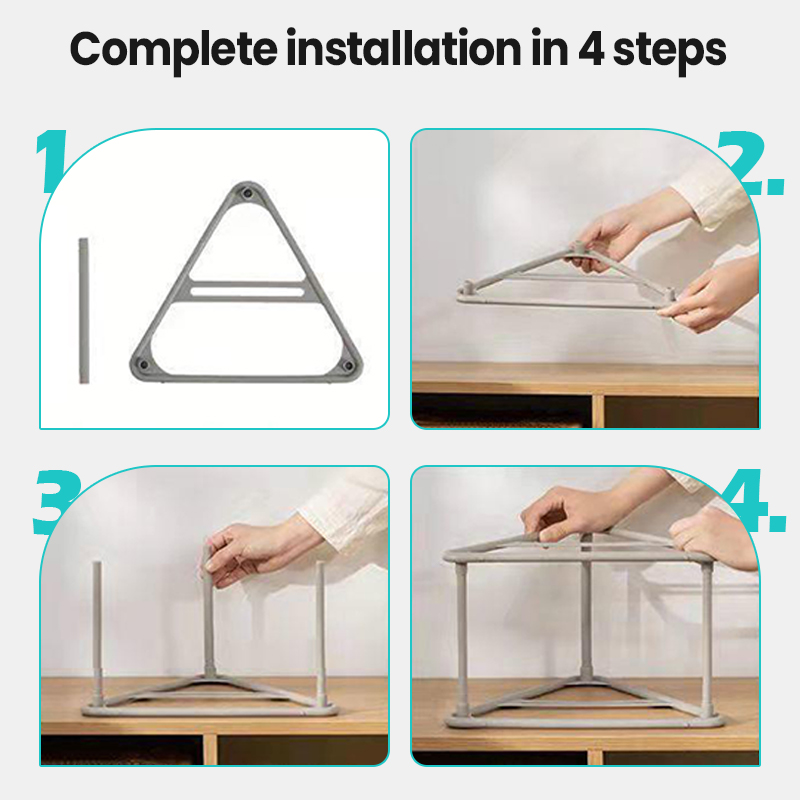 Complete installation in 4 steps

1.

2.

3.

4.