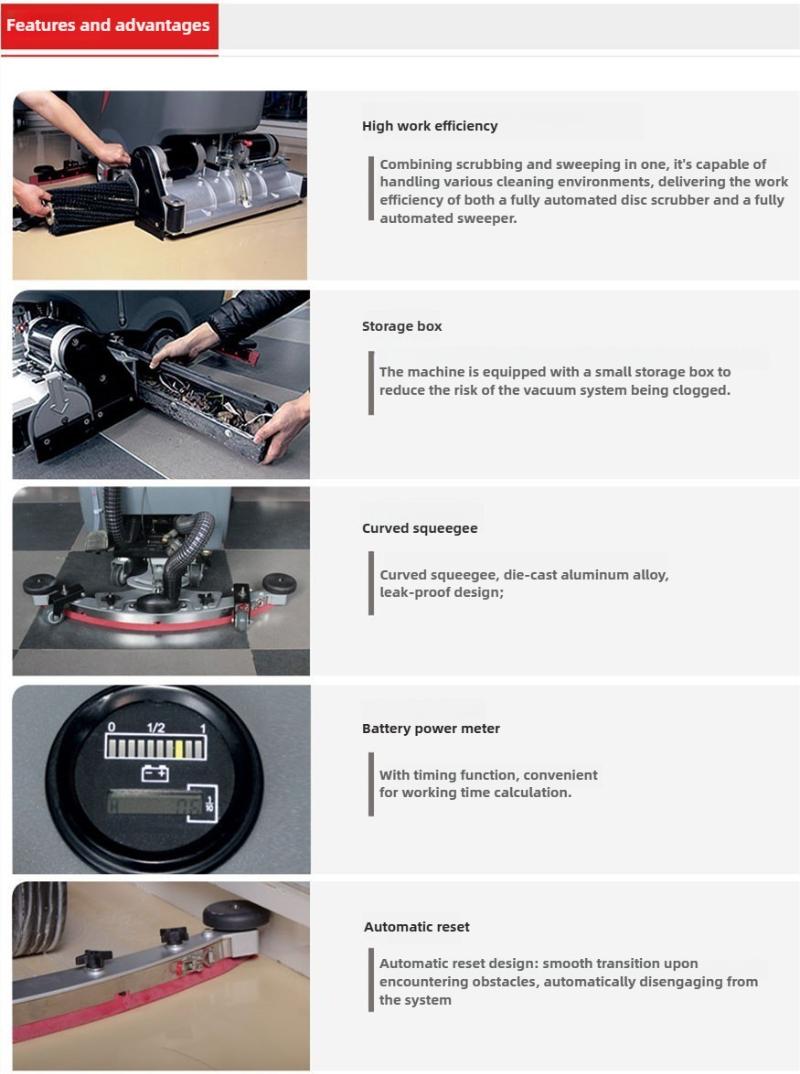 Features and advantages

High work efficiency

Combining scrubbing and sweeping in one, it's capable of handling various cleaning environments, delivering the work efficiency of both a fully automated disc scrubber and a fully automated sweeper.

Storage box

The machine is equipped with a small storage box to reduce the risk of the vacuum system being clogged.

Curved squeegee

Curved squeegee, die-cast aluminum alloy, leak-proof design;

0 1/2 1

Battery power meter

With timing function, convenient for working time calculation.

Automatic reset

Automatic reset design: smooth transition upon encountering obstacles, automatically disengaging from the system