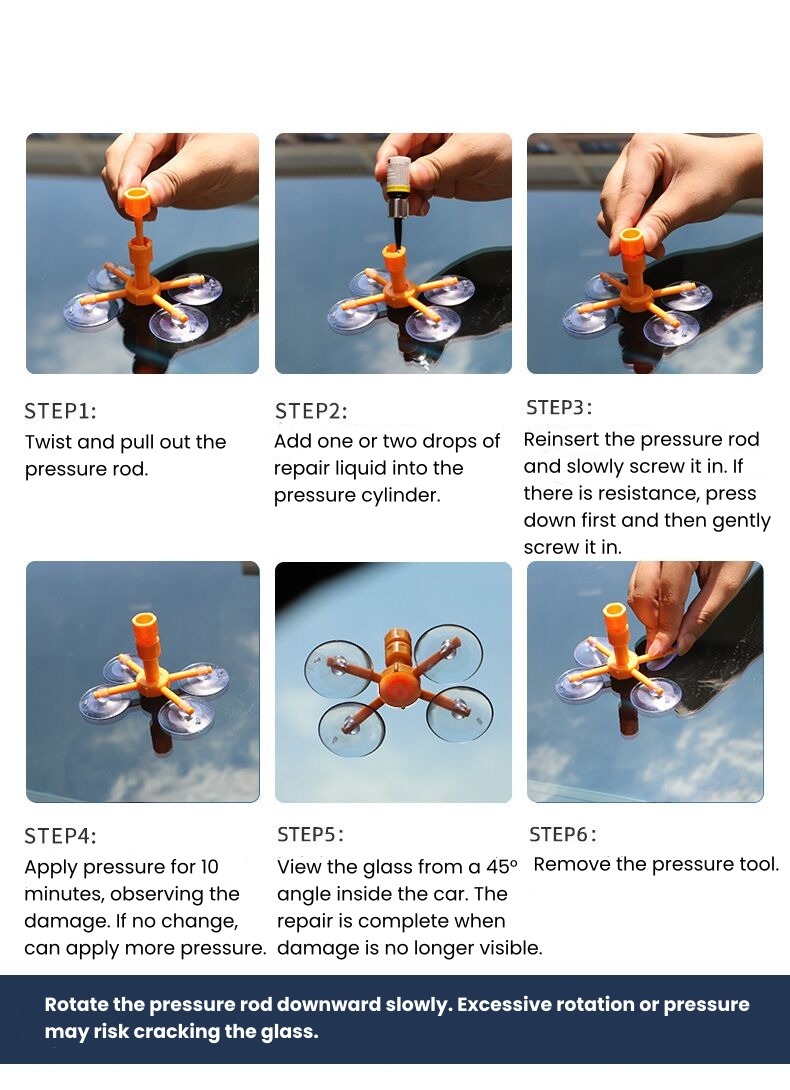 STEP1:
Twist and pull out the pressure rod.

STEP2:
Add one or two drops of repair liquid into the pressure cylinder.

STEP3:
Reinsert the pressure rod and slowly screw it in. If there is resistance, press down first and then gently screw it in.

STEP4:
Apply pressure for 10 minutes, observing the damage. If no change, can apply more pressure.

STEP5:
View the glass from a 45° angle inside the car. The repair is complete when damage is no longer visible.

STEP6:
Remove the pressure tool.

Rotate the pressure rod downward slowly. Excessive rotation or pressure may risk cracking the glass.