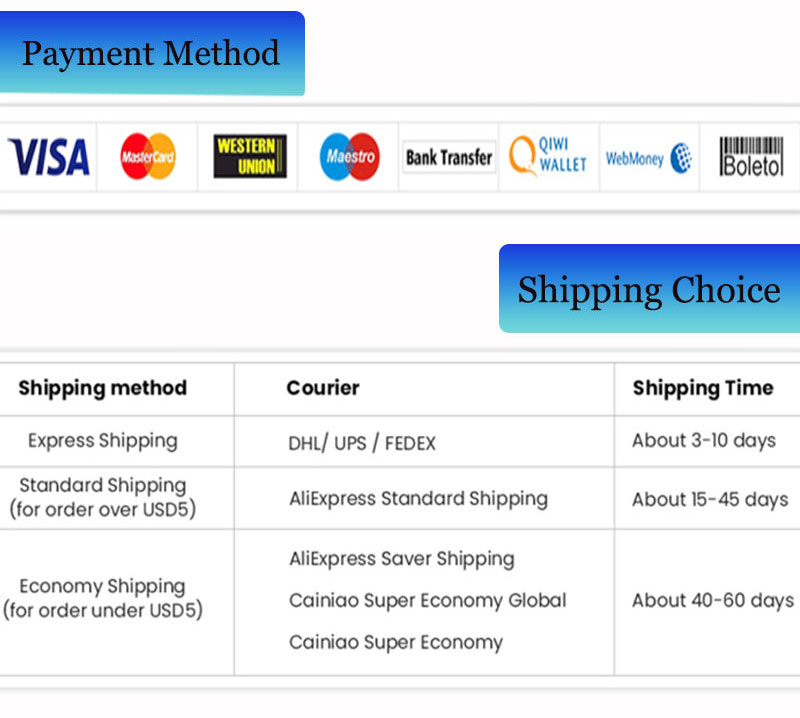 Payment Method

VISA MasterCard WESTERN UNION Maestro Bank Transfer QIWI WALLET WebMoney Boleto

Shipping Choice

| Shipping method | Courier | Shipping Time |
|---|---|---|
| Express Shipping | DHL/ UPS / FEDEX | About 3-10 days |
| Standard Shipping (for order over USD5) | AliExpress Standard Shipping | About 15-45 days |
| Economy Shipping (for order under USD5) | AliExpress Saver Shipping Cainiao Super Economy Global Cainiao Super Economy | About 40-60 days |