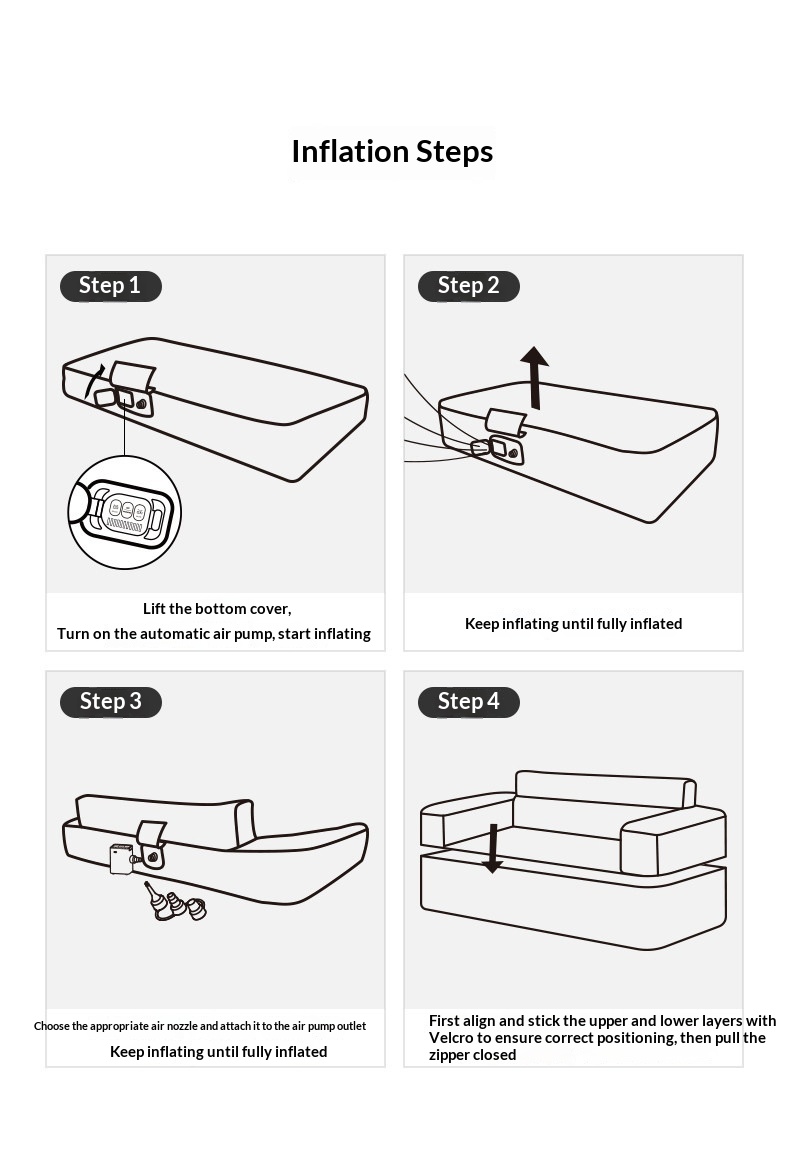 Inflation Steps

Step 1

Lift the bottom cover,
Turn on the automatic air pump, start inflating

Step 2

Keep inflating until fully inflated

Step 3

Choose the appropriate air nozzle and attach it to the air pump outlet
Keep inflating until fully inflated

Step 4

First align and stick the upper and lower layers with Velcro to ensure correct positioning, then pull the zipper closed