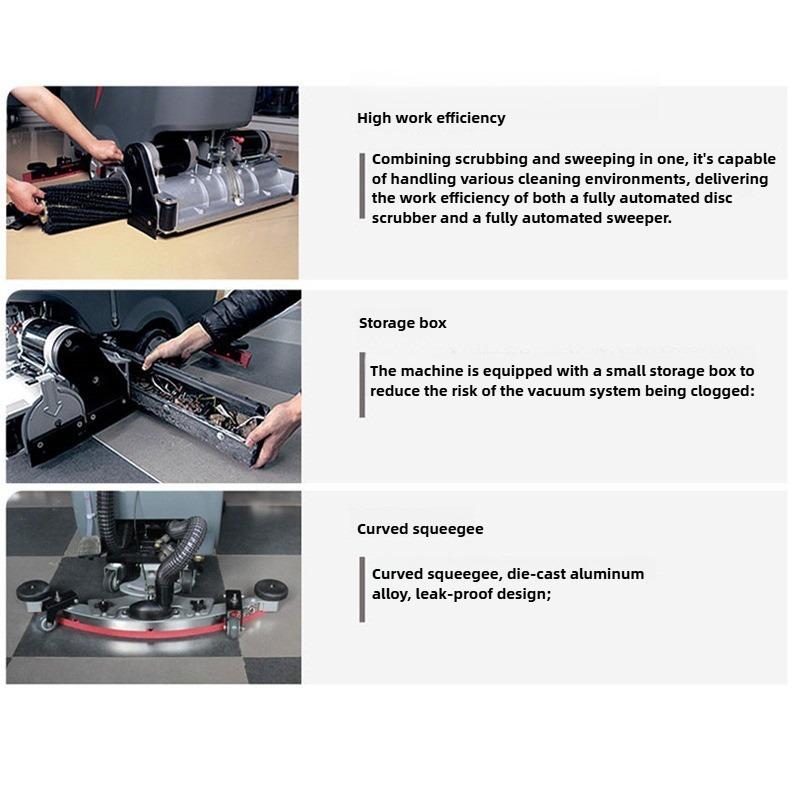 High work efficiency

Combining scrubbing and sweeping in one, it's capable of handling various cleaning environments, delivering the work efficiency of both a fully automated disc scrubber and a fully automated sweeper.

Storage box

The machine is equipped with a small storage box to reduce the risk of the vacuum system being clogged:

Curved squeegee

Curved squeegee, die-cast aluminum alloy, leak-proof design;