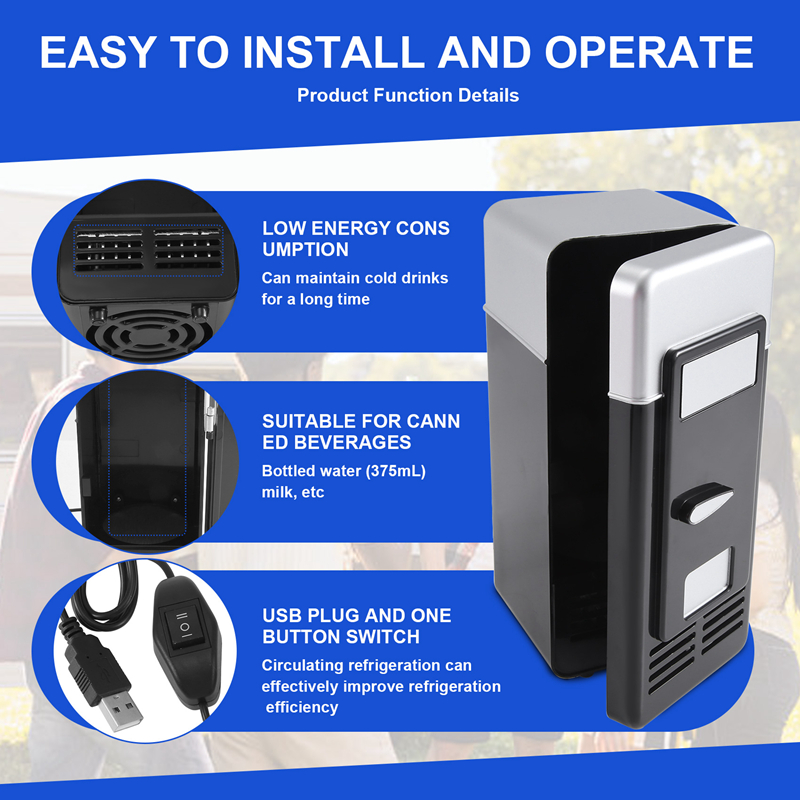 EASY TO INSTALL AND OPERATE

Product Function Details

LOW ENERGY CONS UMPTION

Can maintain cold drinks for a long time

SUITABLE FOR CANN ED BEVERAGES

Bottled water (375mL) milk, etc

USB PLUG AND ONE BUTTON SWITCH

Circulating refrigeration can effectively improve refrigeration efficiency