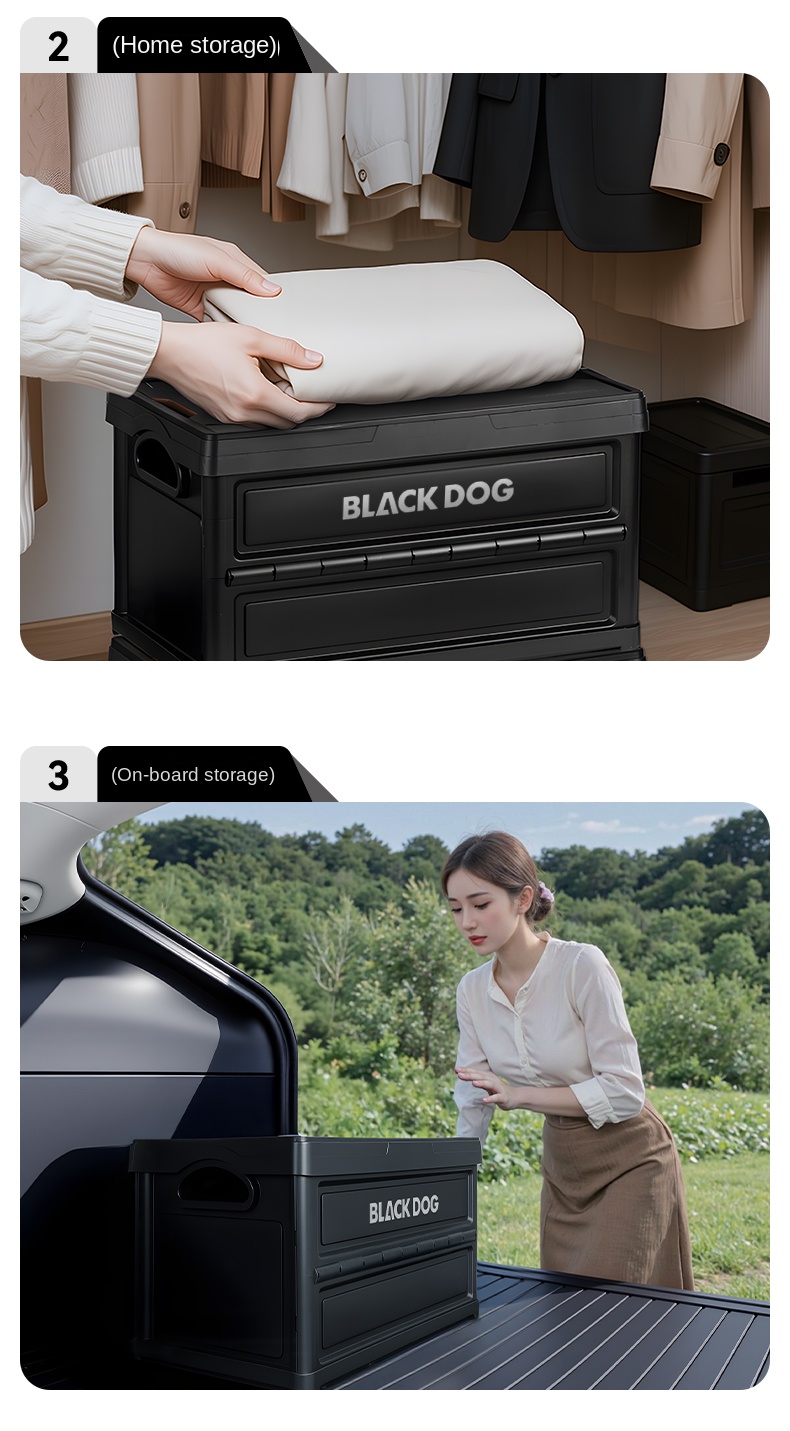 2

(Home storage)

BLACKDOG

3

(On-board storage)

BLACKDOG