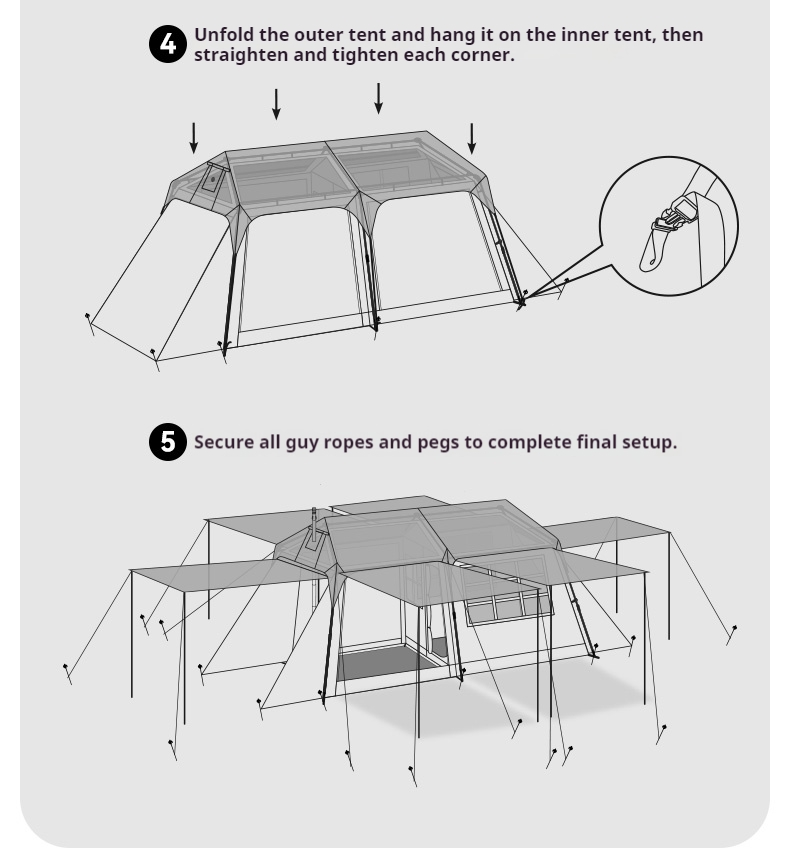 4 Unfold the outer tent and hang it on the inner tent, then straighten and tighten each corner.

5 Secure all guy ropes and pegs to complete final setup.