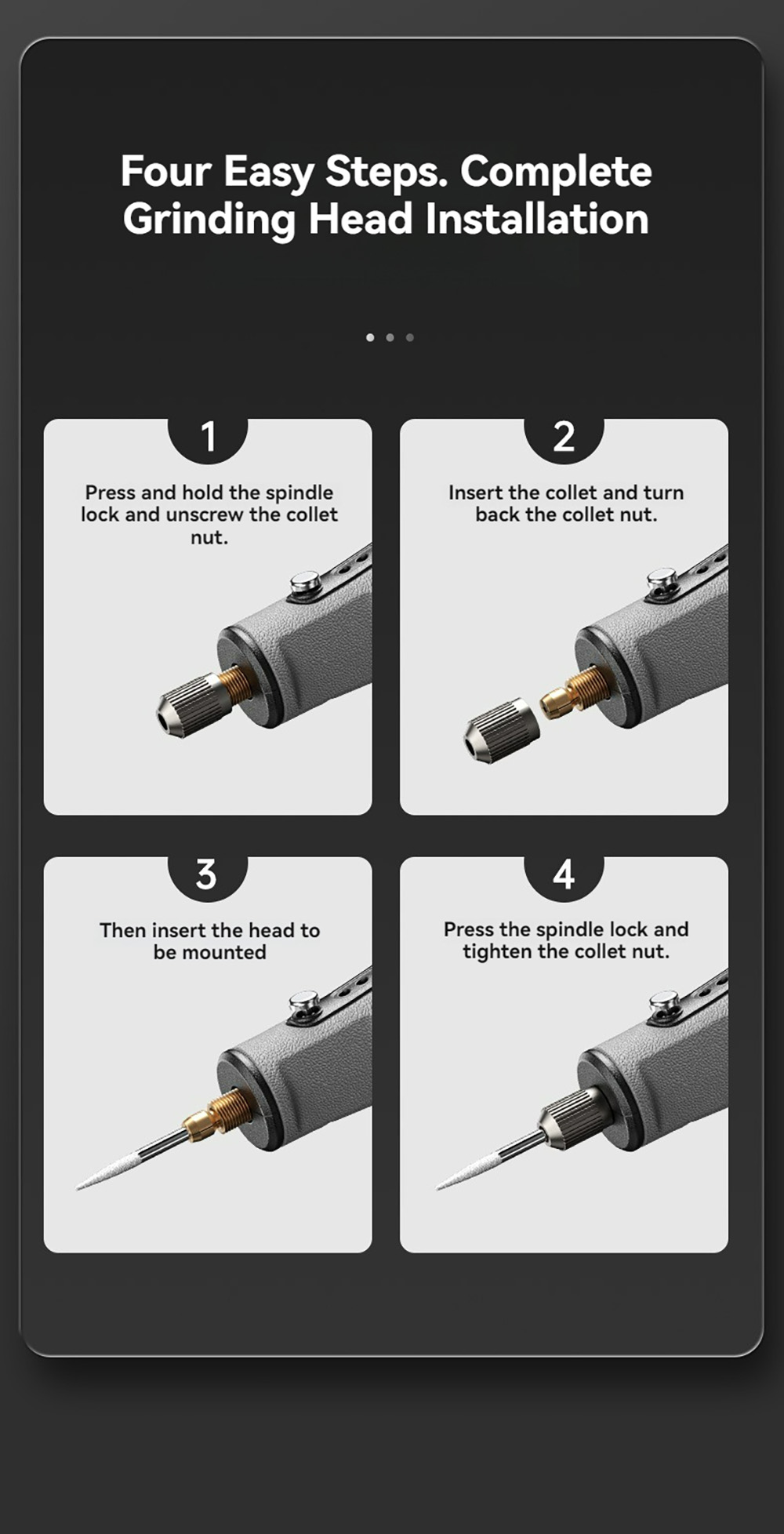 Four Easy Steps. Complete Grinding Head Installation

1

Press and hold the spindle lock and unscrew the collet nut.

2

Insert the collet and turn back the collet nut.

3

Then insert the head to be mounted

4

Press the spindle lock and tighten the collet nut.