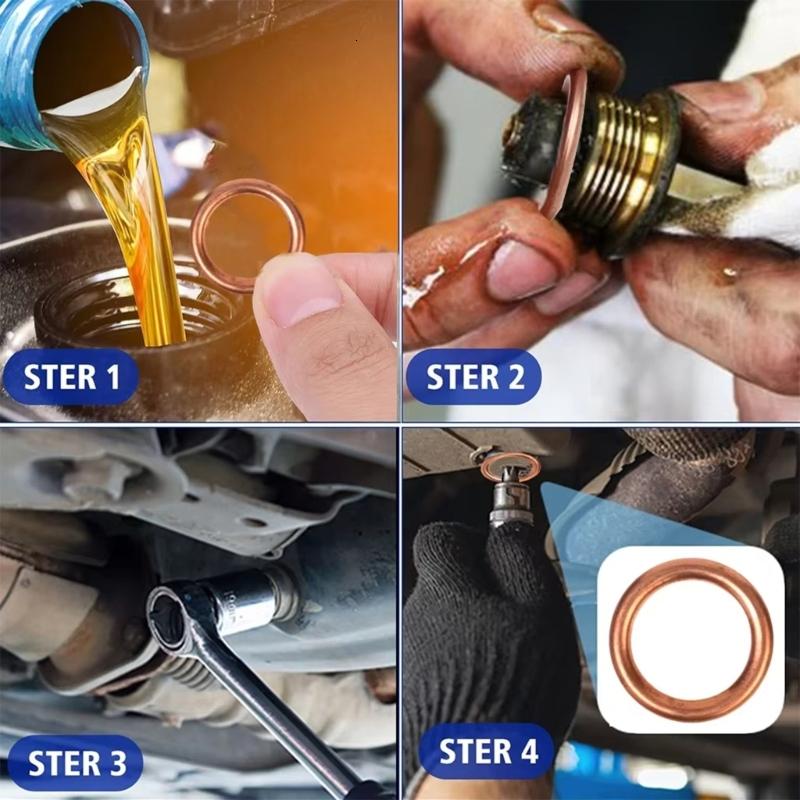 STER 1

STER 2

STER 3

STER 4