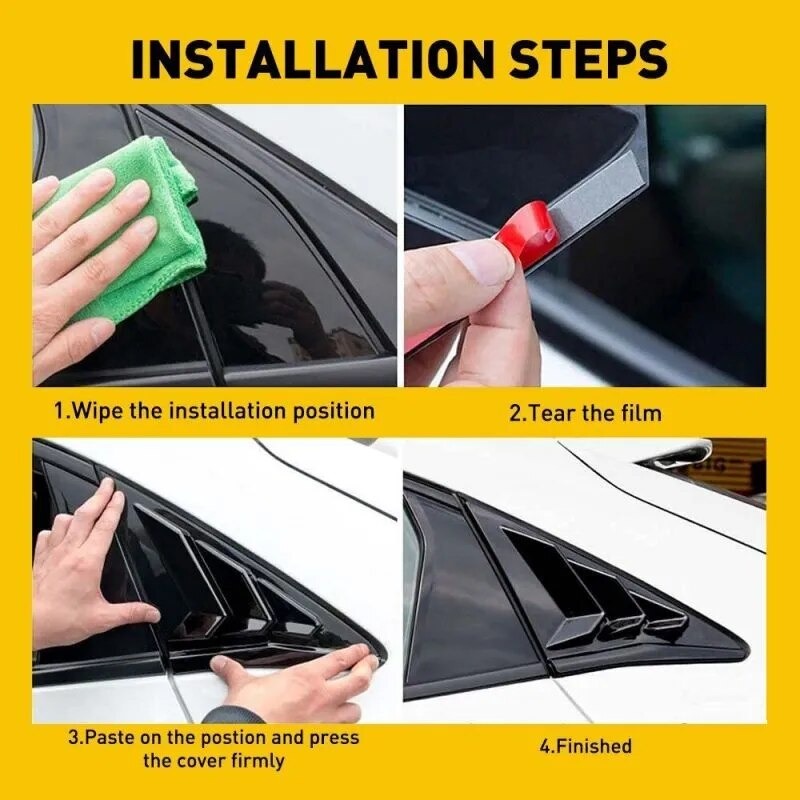 INSTALLATION STEPS

1.Wipe the installation position

2.Tear the film

3.Paste on the postion and press the cover firmly

4.Finished