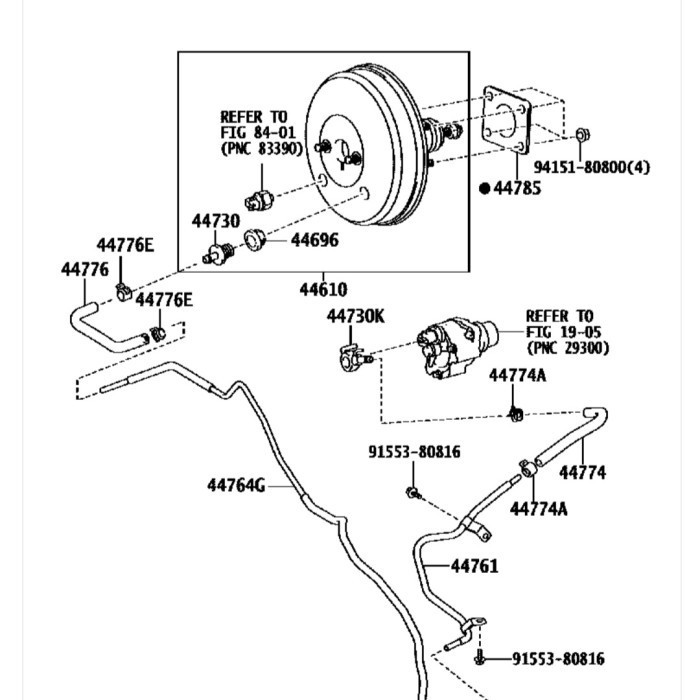 REFER TO
FIG 84-01
(PNC 83390)

94151-80800(4)

● 44785

44730

44696

44776E

44776

44776E

44610

44730K

REFER TO
FIG 19-05
(PNC 29300)

44774A

91553-80816

44774

44764G

44774A

44761

91553-80816