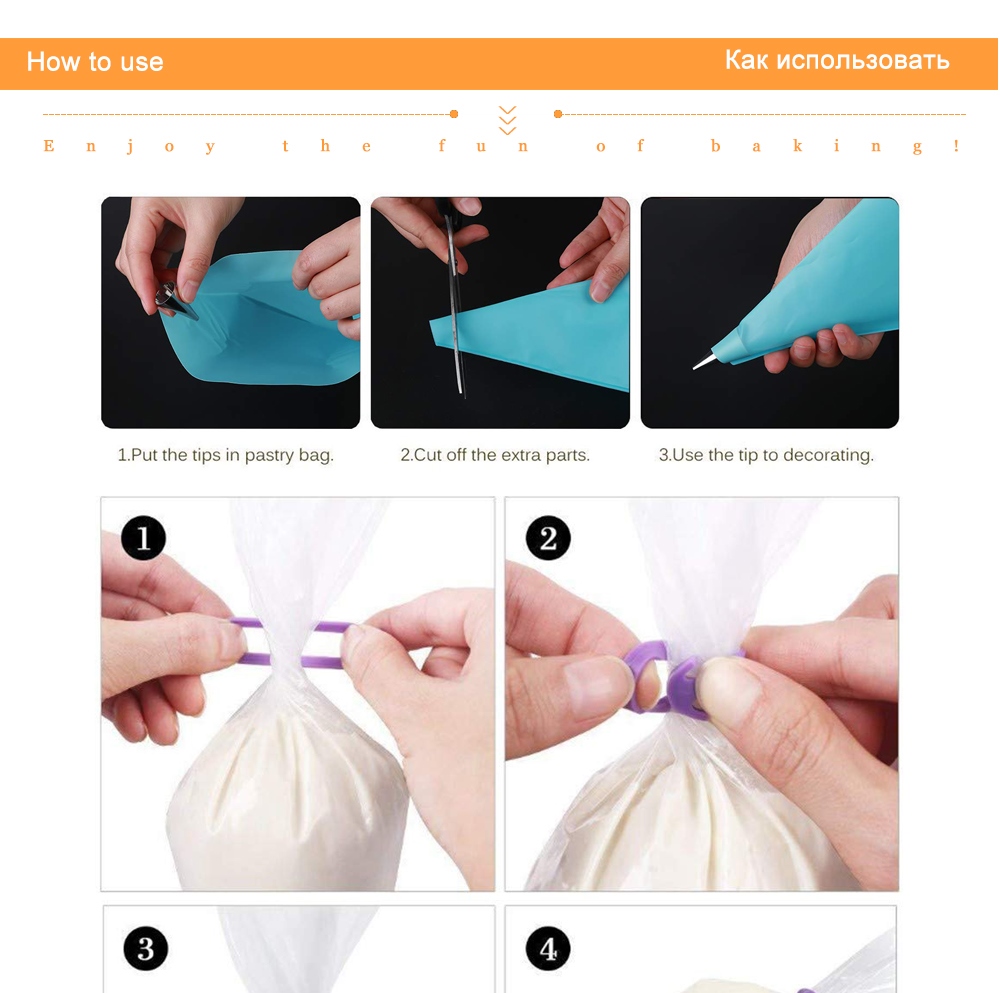 How to use

Как использовать

Enjoy the fun of baking!

1.Put the tips in pastry bag.

2.Cut off the extra parts.

3.Use the tip to decorating.

1

2

3

4